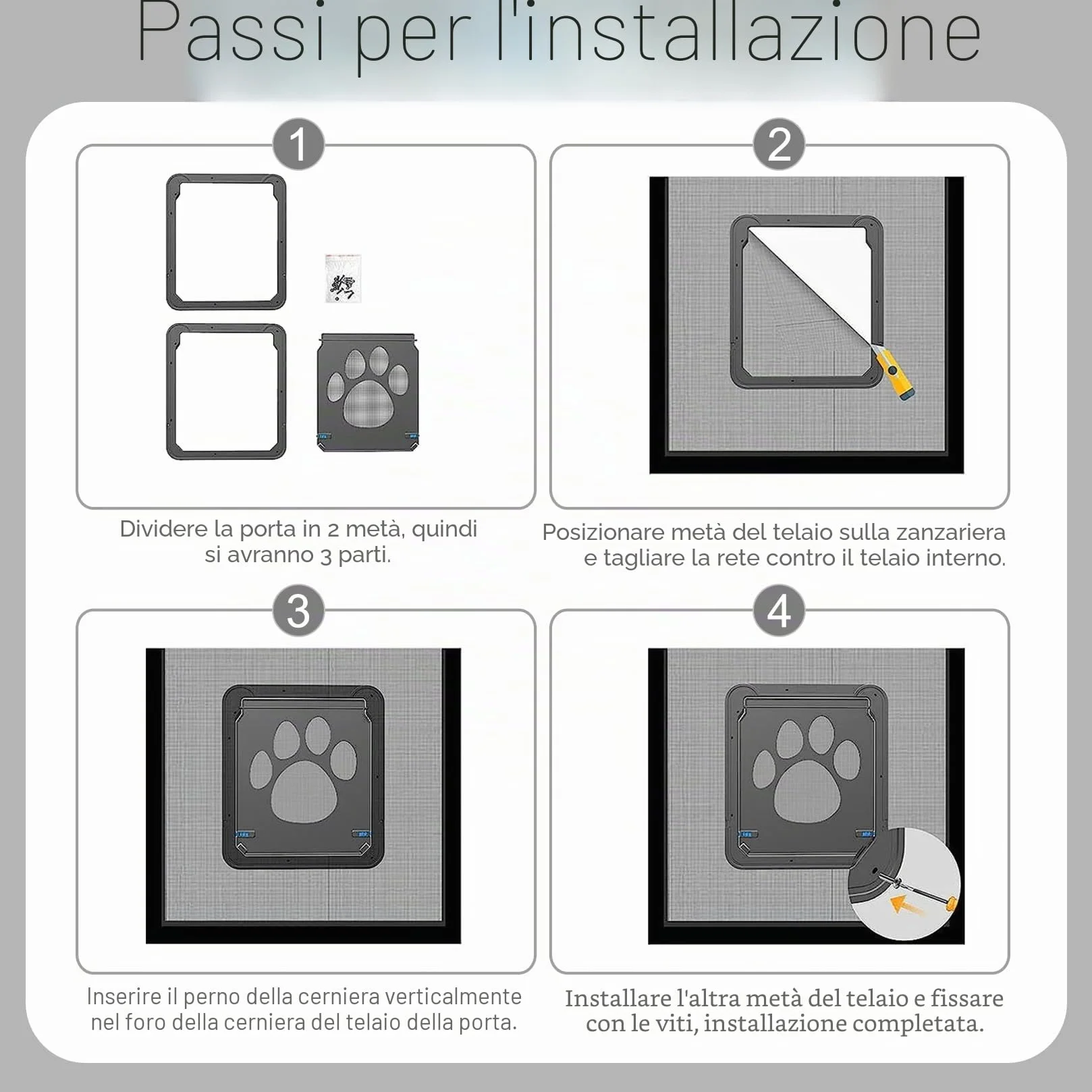 Passi per l'installazione

1

Dividere la porta in 2 metà, quindi si avranno 3 parti.

2

Posizionare metà del telaio sulla zanzariera e tagliare la rete contro il telaio interno.

3

Inserire il perno della cerniera verticalmente nel foro della cerniera del telaio della porta.

4

Installare l'altra metà del telaio e fissare con le viti, installazione completata.