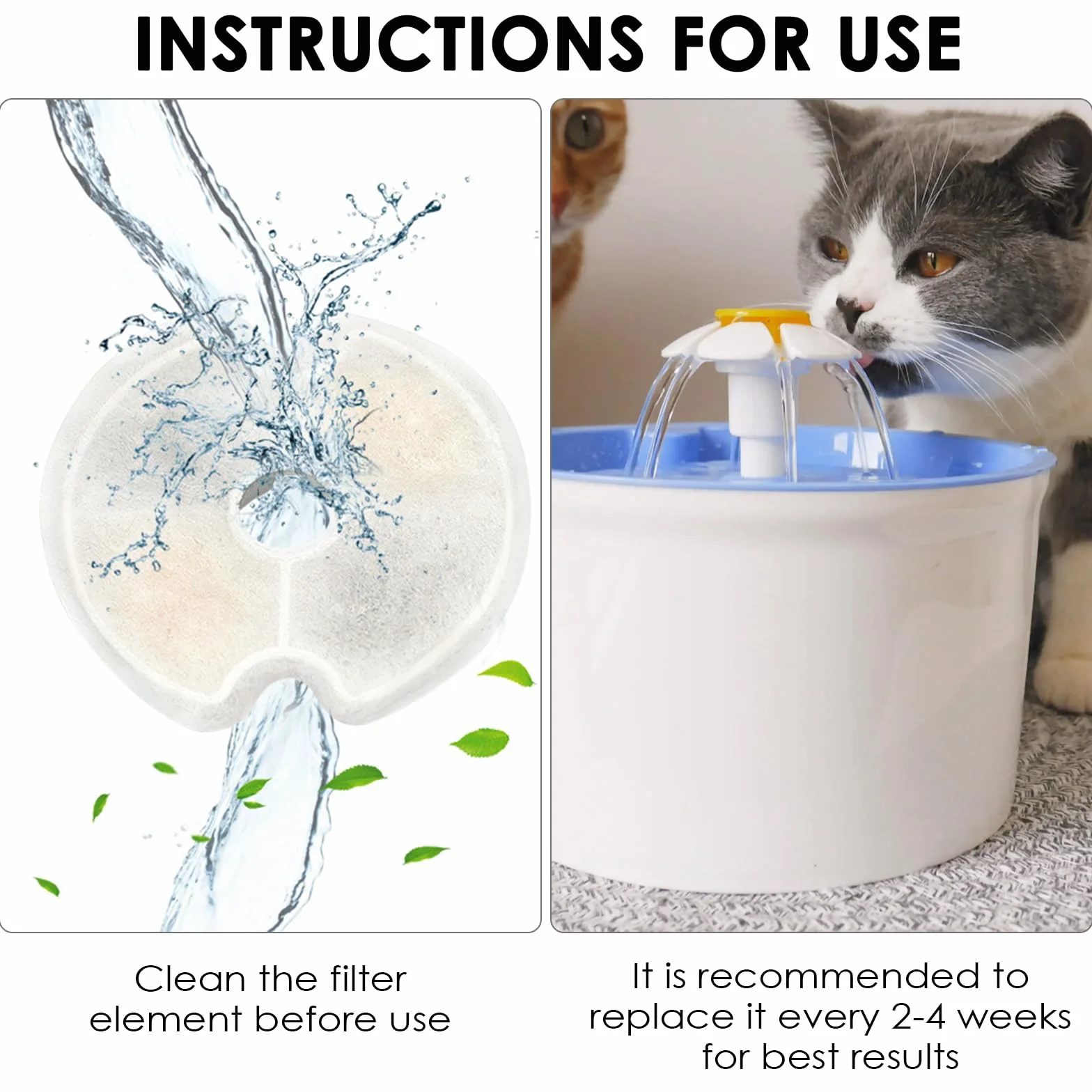 INSTRUCTIONS FOR USE

Clean the filter element before use

It is recommended to replace it every 2-4 weeks for best results