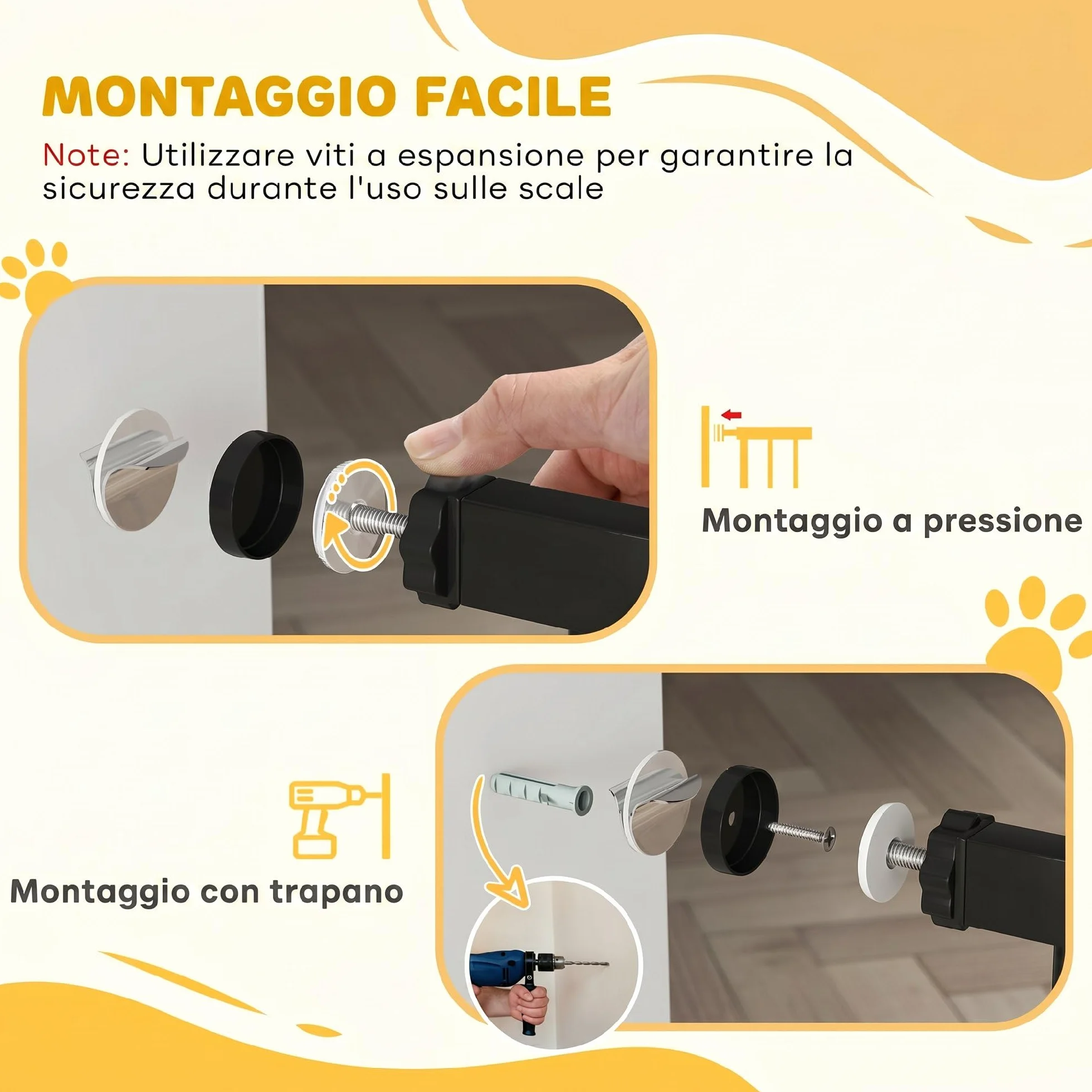 MONTAGGIO FACILE

Note: Utilizzare viti a espansione per garantire la sicurezza durante l'uso sulle scale

Montaggio a pressione

Montaggio con trapano