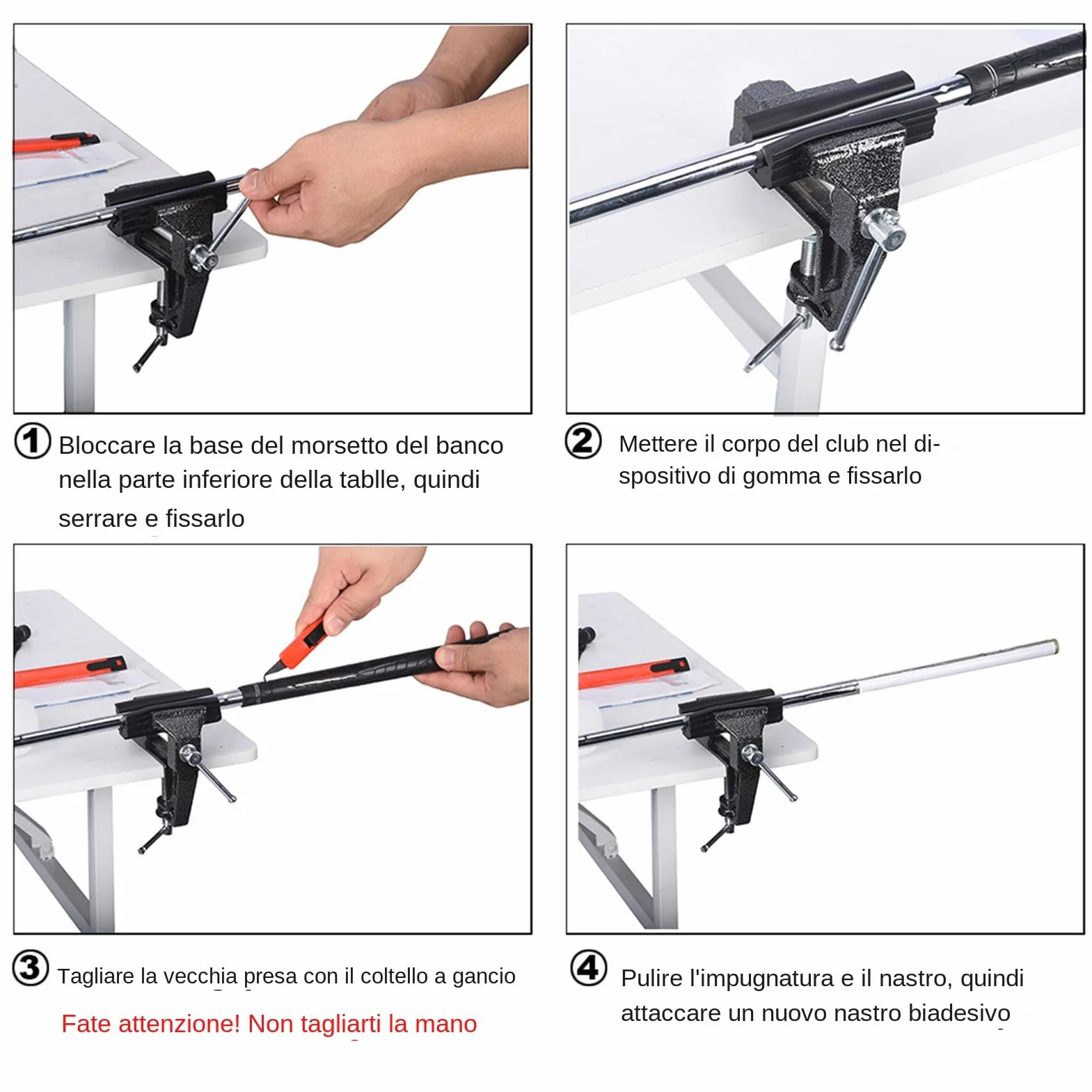 ① Bloccare la base del morsetto del banco nella parte inferiore della tablle, quindi serrare e fissarlo

② Mettere il corpo del club nel dispositivo di gomma e fissarlo

③ Tagliare la vecchia presa con il coltello a gancio

Fate attenzione! Non tagliarti la mano

④ Pulire l'impugnatura e il nastro, quindi attaccare un nuovo nastro biadesivo