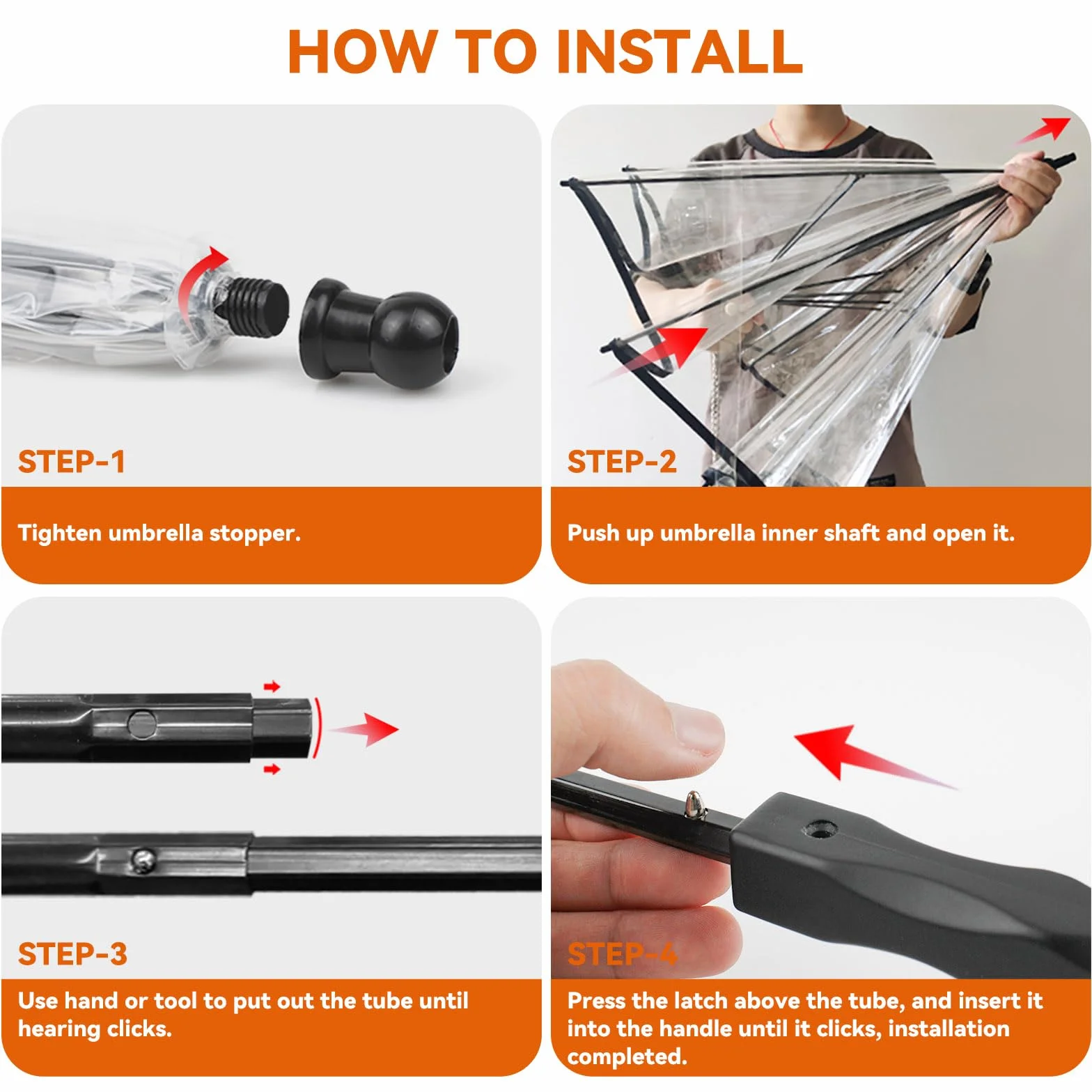 HOW TO INSTALL

STEP-1

Tighten umbrella stopper.

STEP-2

Push up umbrella inner shaft and open it.

STEP-3

Use hand or tool to put out the tube until hearing clicks.

STEP-4

Press the latch above the tube, and insert it into the handle until it clicks, installation completed.