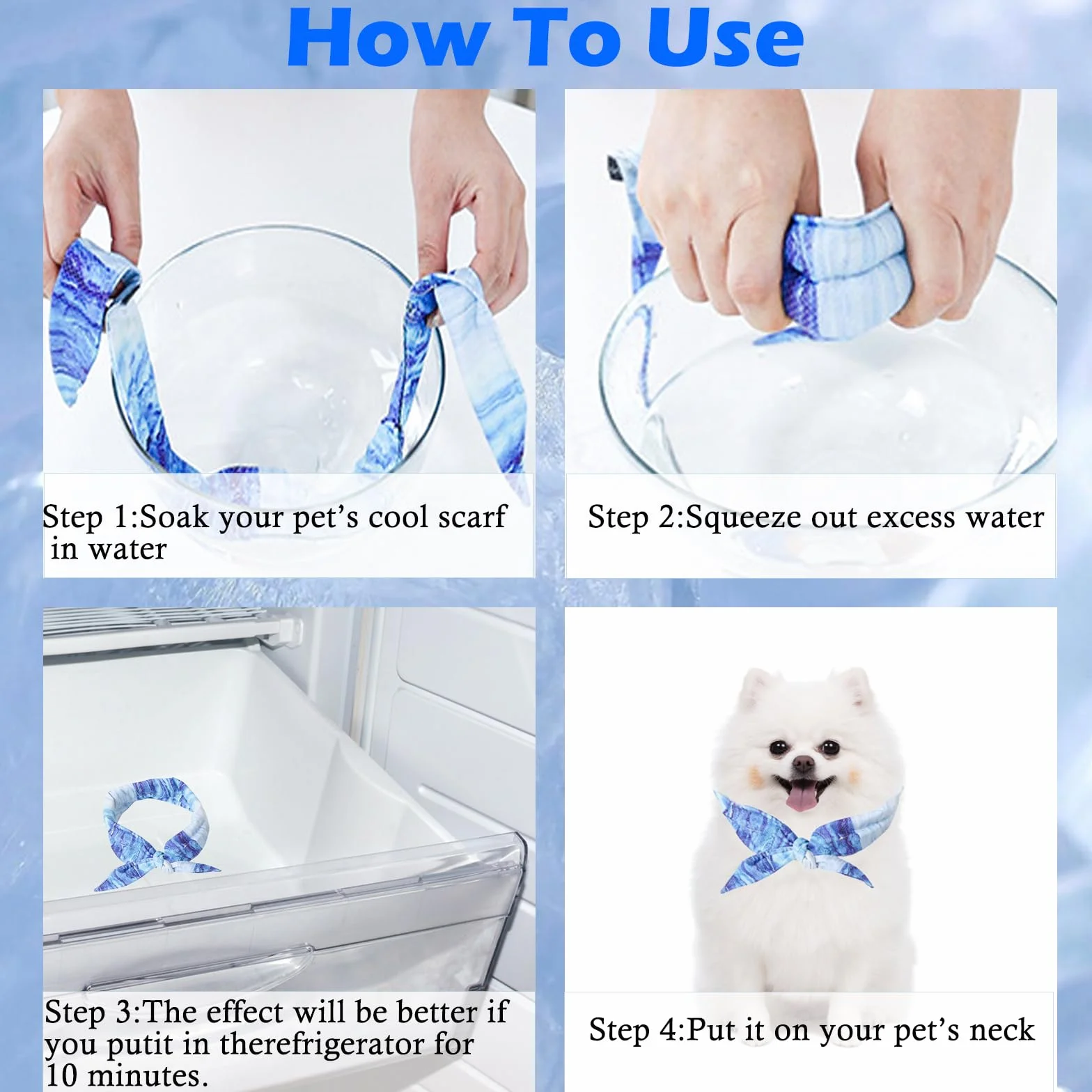 How To Use

Step 1:Soak your pet's cool scarf in water

Step 2:Squeeze out excess water

Step 3:The effect will be better if you putit in therefrigerator for 10 minutes.

Step 4:Put it on your pet's neck