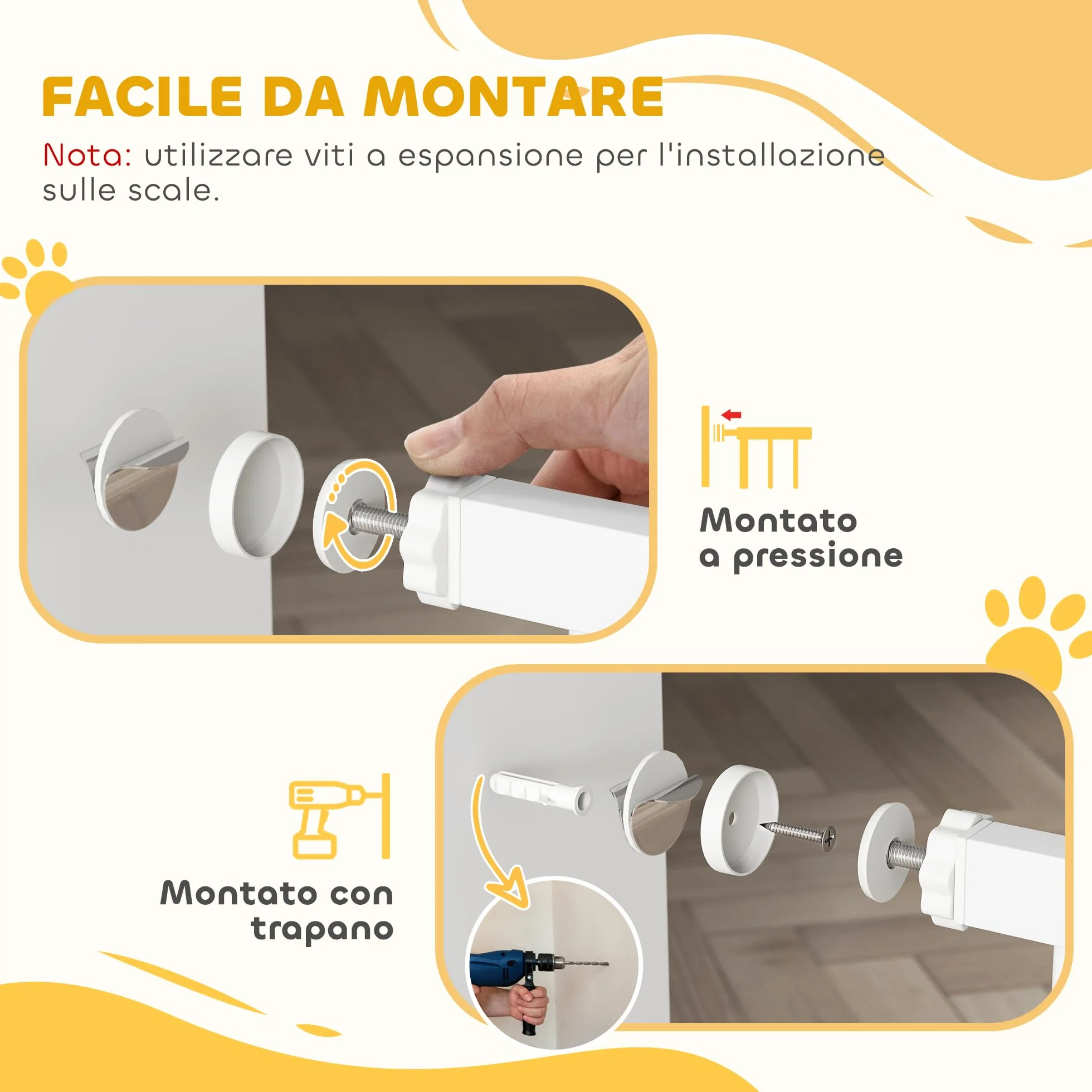 FACILE DA MONTARE

Nota: utilizzare viti a espansione per l'installazione sulle scale.

Montato a pressione

Montato con trapano