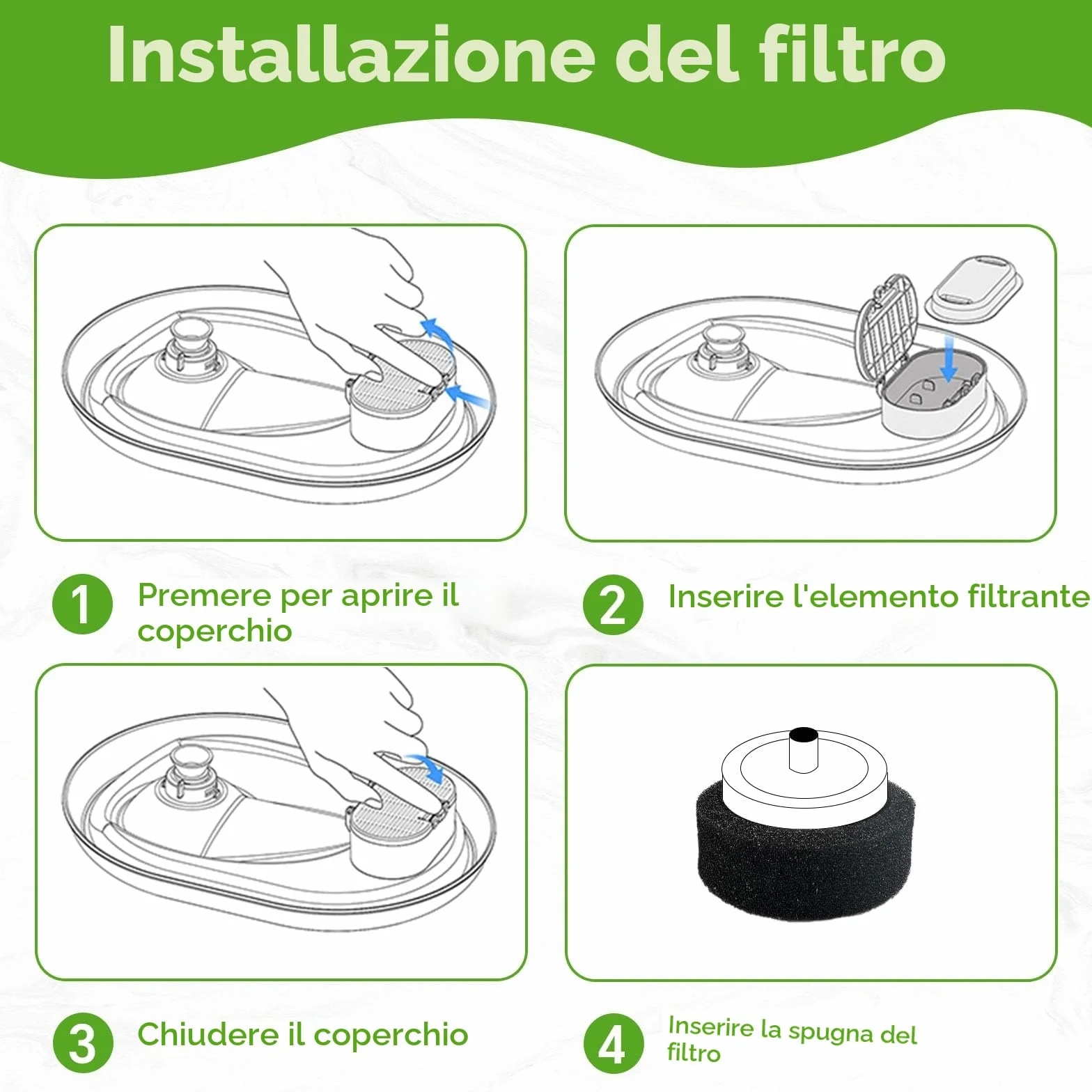 Installazione del filtro

1 Premere per aprire il coperchio

2 Inserire l'elemento filtrante

3 Chiudere il coperchio

4 Inserire la spugna del filtro