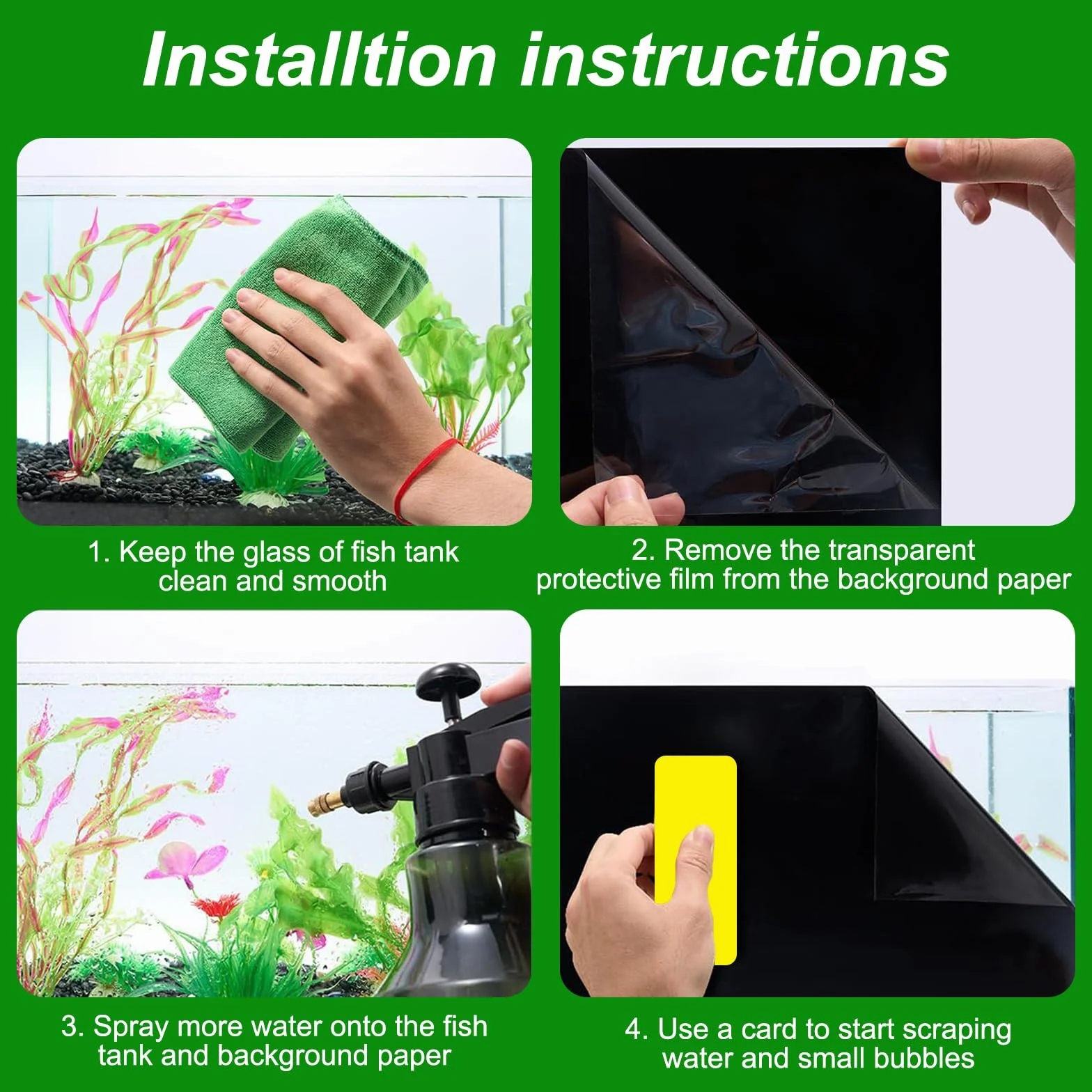 Installtion instructions

1. Keep the glass of fish tank clean and smooth

2. Remove the transparent protective film from the background paper

3. Spray more water onto the fish tank and background paper

4. Use a card to start scraping water and small bubbles