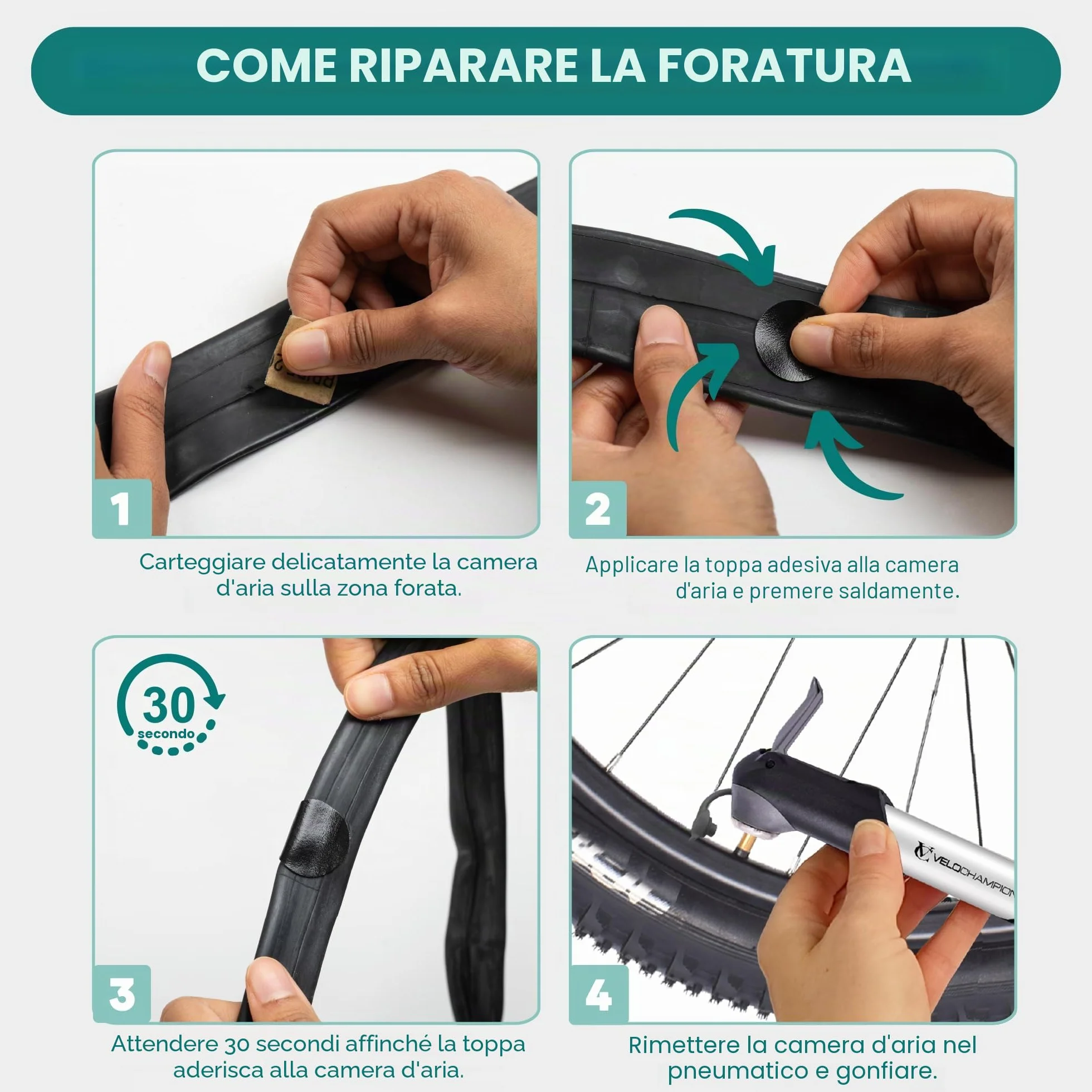 COME RIPARARE LA FORATURA

1

Carteggiare delicatamente la camera d'aria sulla zona forata.

2

Applicare la toppa adesiva alla camera d'aria e premere saldamente.

30 secondo

3

Attendere 30 secondi affinché la toppa aderisca alla camera d'aria.

VELOCHAMPION

4

Rimettere la camera d'aria nel pneumatico e gonfiare.