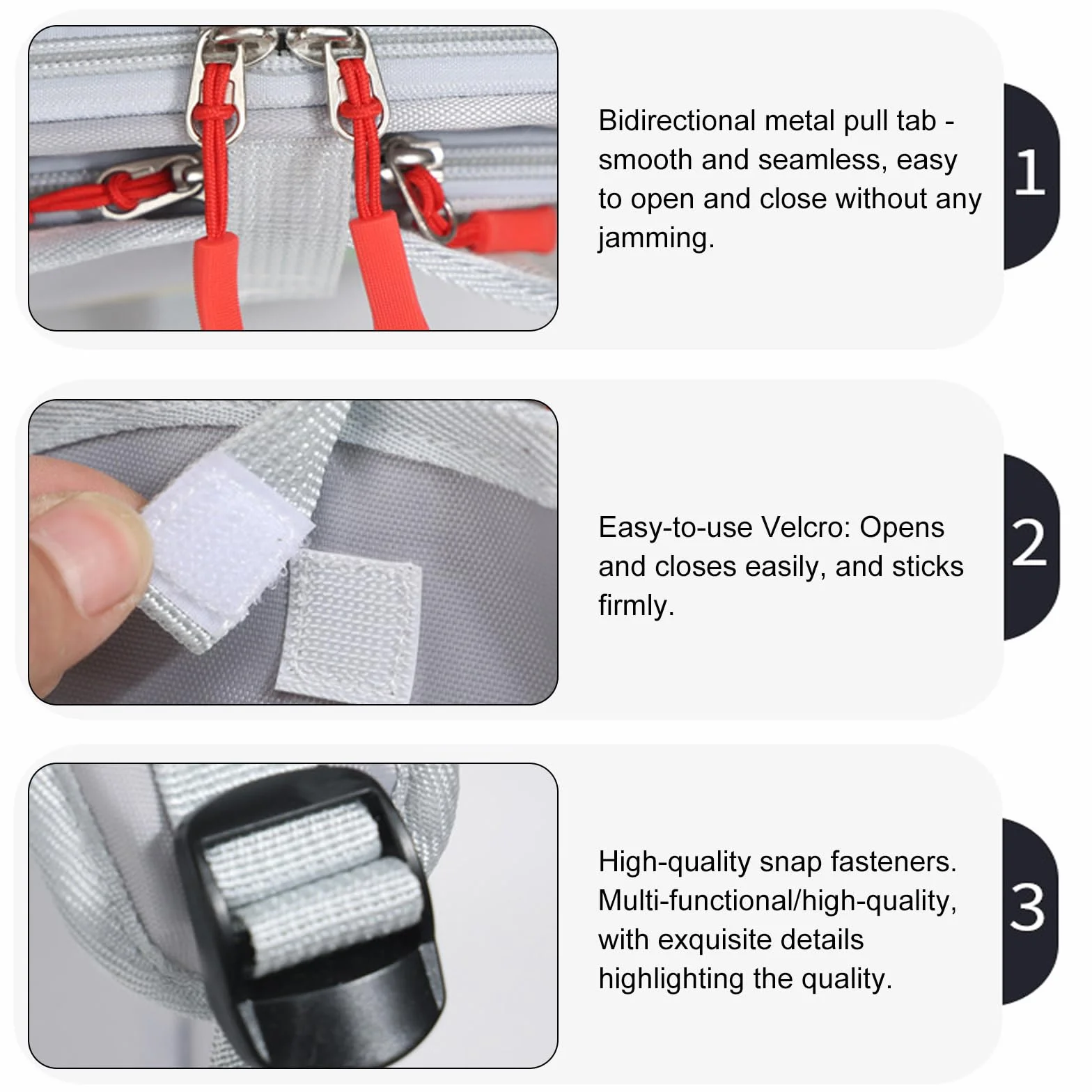 Bidirectional metal pull tab - smooth and seamless, easy to open and close without any jamming.

1

Easy-to-use Velcro: Opens and closes easily, and sticks firmly.

2

High-quality snap fasteners. Multi-functional/high-quality, with exquisite details highlighting the quality.

3