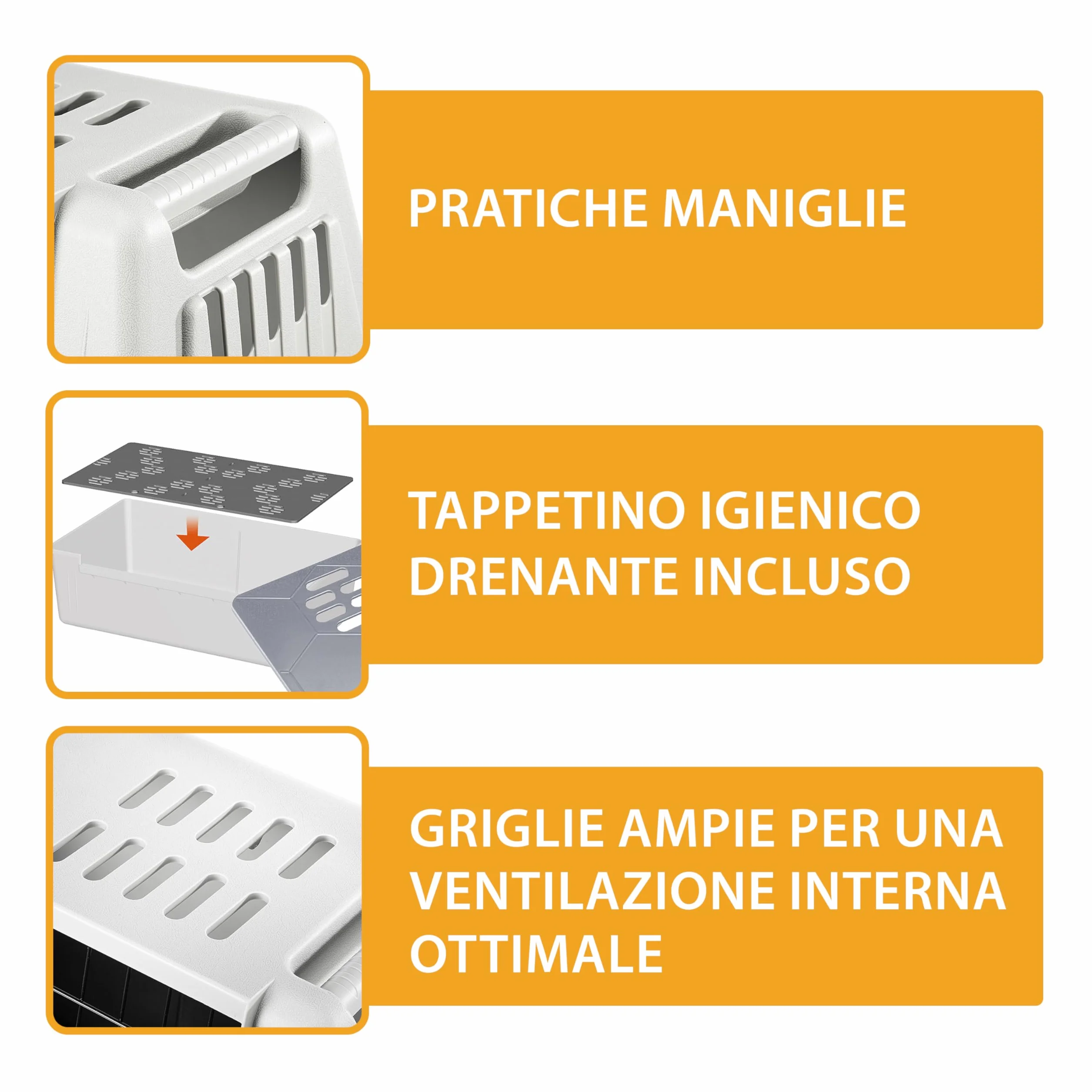 PRATICHE MANIGLIE

TAPPETINO IGIENICO DRENANTE INCLUSO

GRIGLIE AMPIE PER UNA VENTILAZIONE INTERNA OTTIMALE