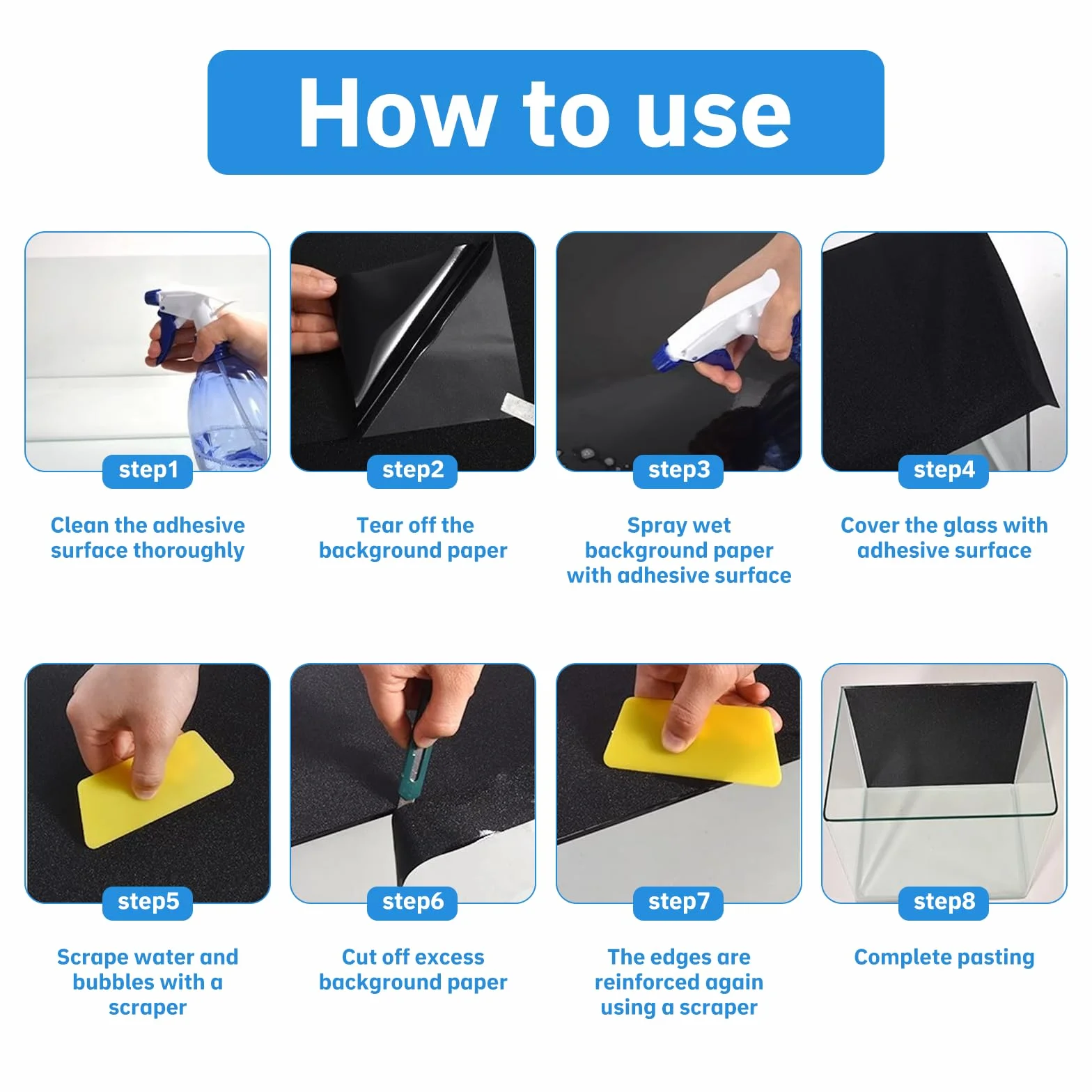 How to use

step1

Clean the adhesive surface thoroughly

step2

Tear off the background paper

step3

Spray wet background paper with adhesive surface

step4

Cover the glass with adhesive surface

step5

Scrape water and bubbles with a scraper

step6

Cut off excess background paper

step7

The edges are reinforced again using a scraper

step8

Complete pasting