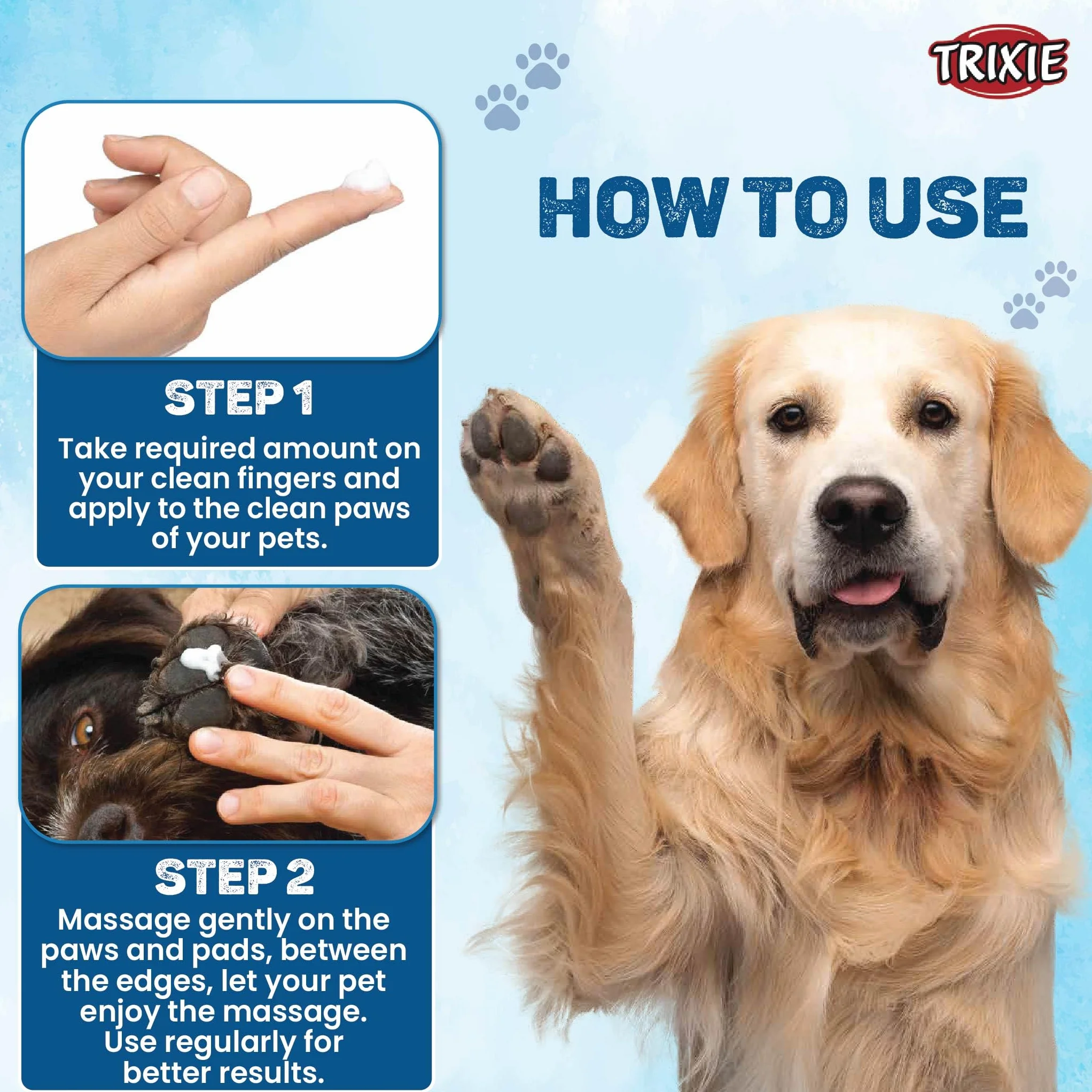 TRIXIE

HOW TO USE

STEP 1

Take required amount on your clean fingers and apply to the clean paws of your pets.

STEP 2

Massage gently on the paws and pads, between the edges, let your pet enjoy the massage. Use regularly for better results.