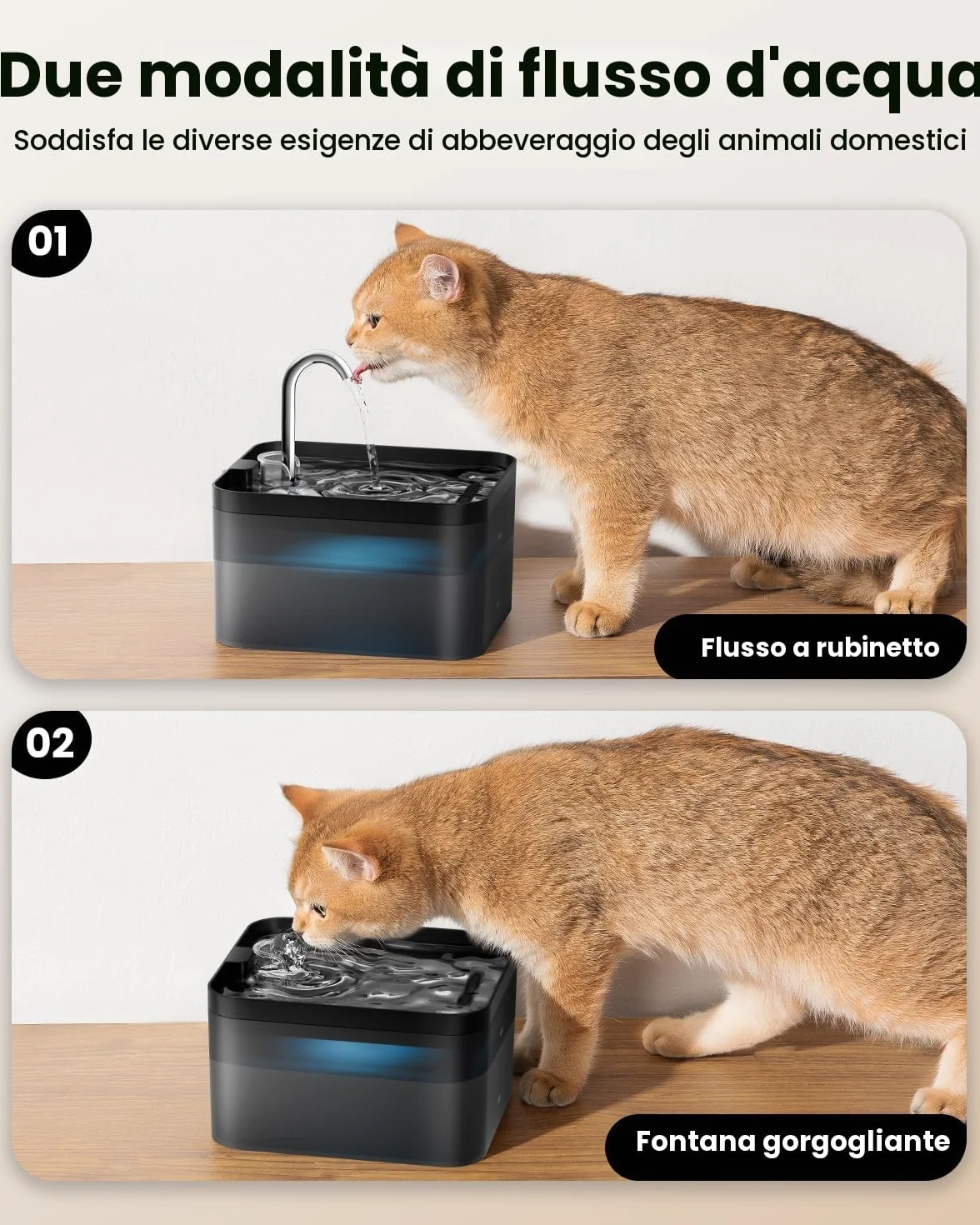 Due modalità di flusso d'acqua

Soddisfa le diverse esigenze di abbeveraggio degli animali domestici

01

Flusso a rubinetto

02

Fontana gorgogliante