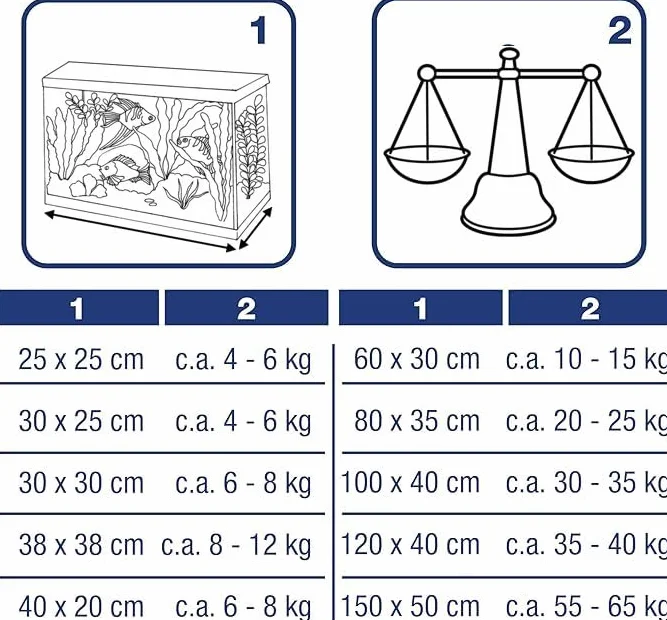 1

2

| 1 | 2 |
|---|---|
| 25 x 25 cm | c.a. 4 - 6 kg |
| 30 x 25 cm | c.a. 4 - 6 kg |
| 30 x 30 cm | c.a. 6 - 8 kg |
| 38 x 38 cm | c.a. 8 - 12 kg |
| 40 x 20 cm | c.a. 6 - 8 kg |

| 1 | 2 |
|---|---|
| 60 x 30 cm | c.a. 10 - 15 kg |
| 80 x 35 cm | c.a. 20 - 25 kg |
| 100 x 40 cm | c.a. 30 - 35 kg |
| 120 x 40 cm | c.a. 35 - 40 kg |
| 150 x 50 cm | c.a. 55 - 65 kg |