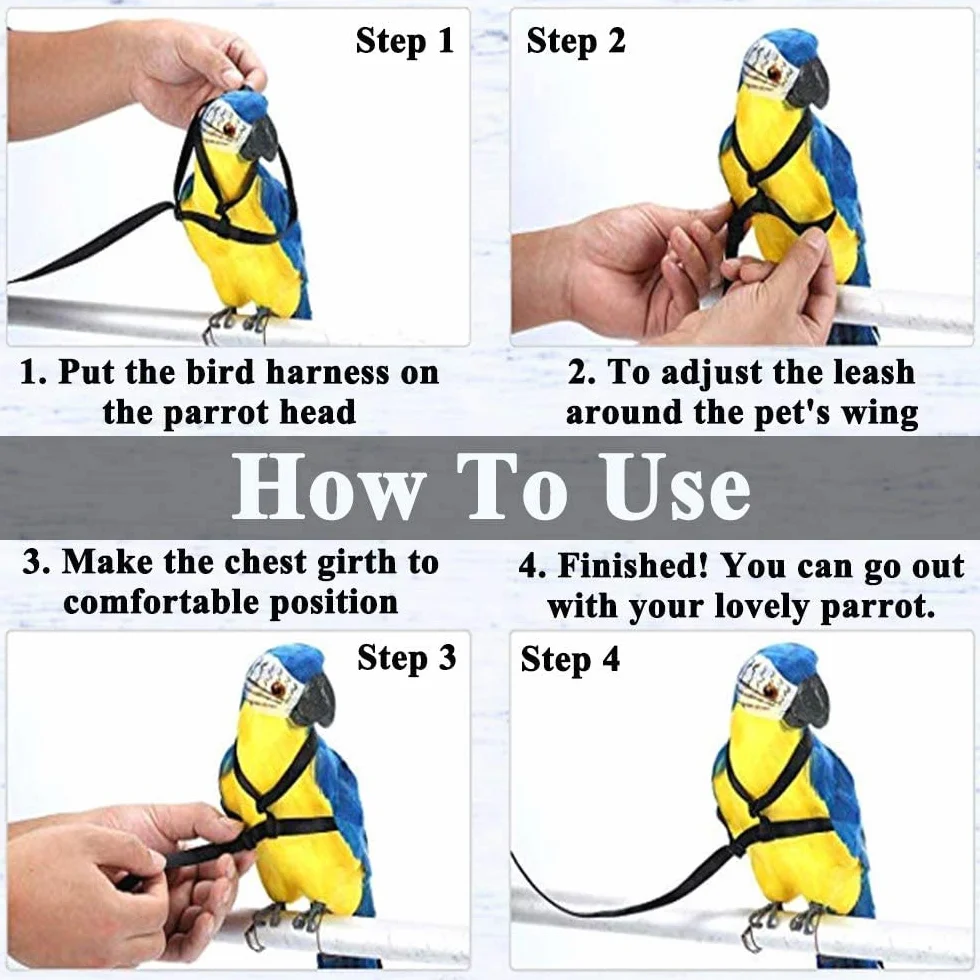 Step 1

Step 2

1. Put the bird harness on the parrot head

2. To adjust the leash around the pet's wing

How To Use

3. Make the chest girth to comfortable position

4. Finished! You can go out with your lovely parrot.

Step 3

Step 4