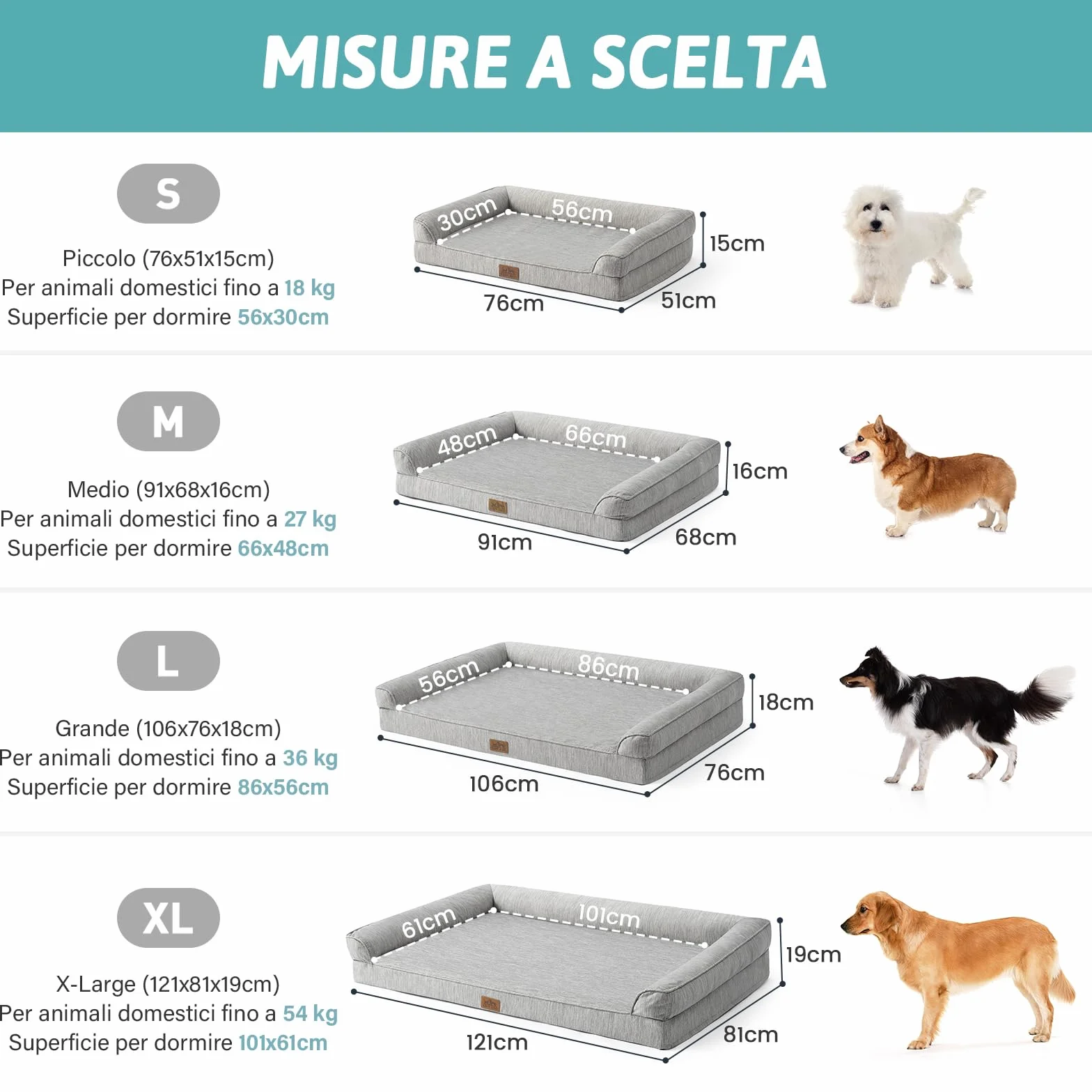 MISURE A SCELTA

S

Piccolo (76x51x15cm)
Per animali domestici fino a 18 kg
Superficie per dormire 56x30cm

30cm
56cm
15cm
76cm
51cm

M

Medio (91x68x16cm)
Per animali domestici fino a 27 kg
Superficie per dormire 66x48cm

48cm
66cm
16cm
91cm
68cm

L

Grande (106x76x18cm)
Per animali domestici fino a 36 kg
Superficie per dormire 86x56cm

56cm
86cm
18cm
106cm
76cm

XL

X-Large (121x81x19cm)
Per animali domestici fino a 54 kg
Superficie per dormire 101x61cm

61cm
101cm
19cm
121cm
81cm