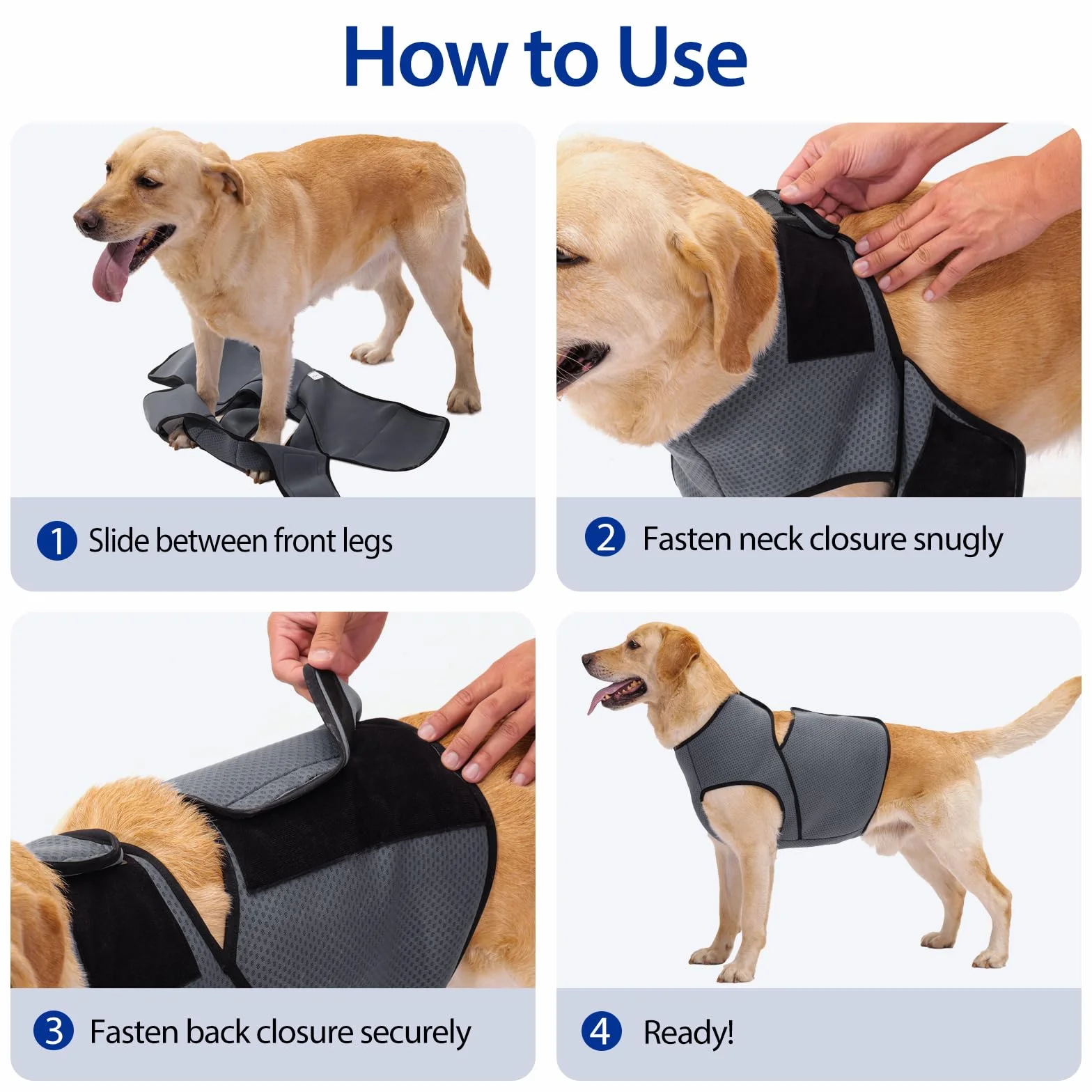 How to Use

1 Slide between front legs

2 Fasten neck closure snugly

3 Fasten back closure securely

4 Ready!