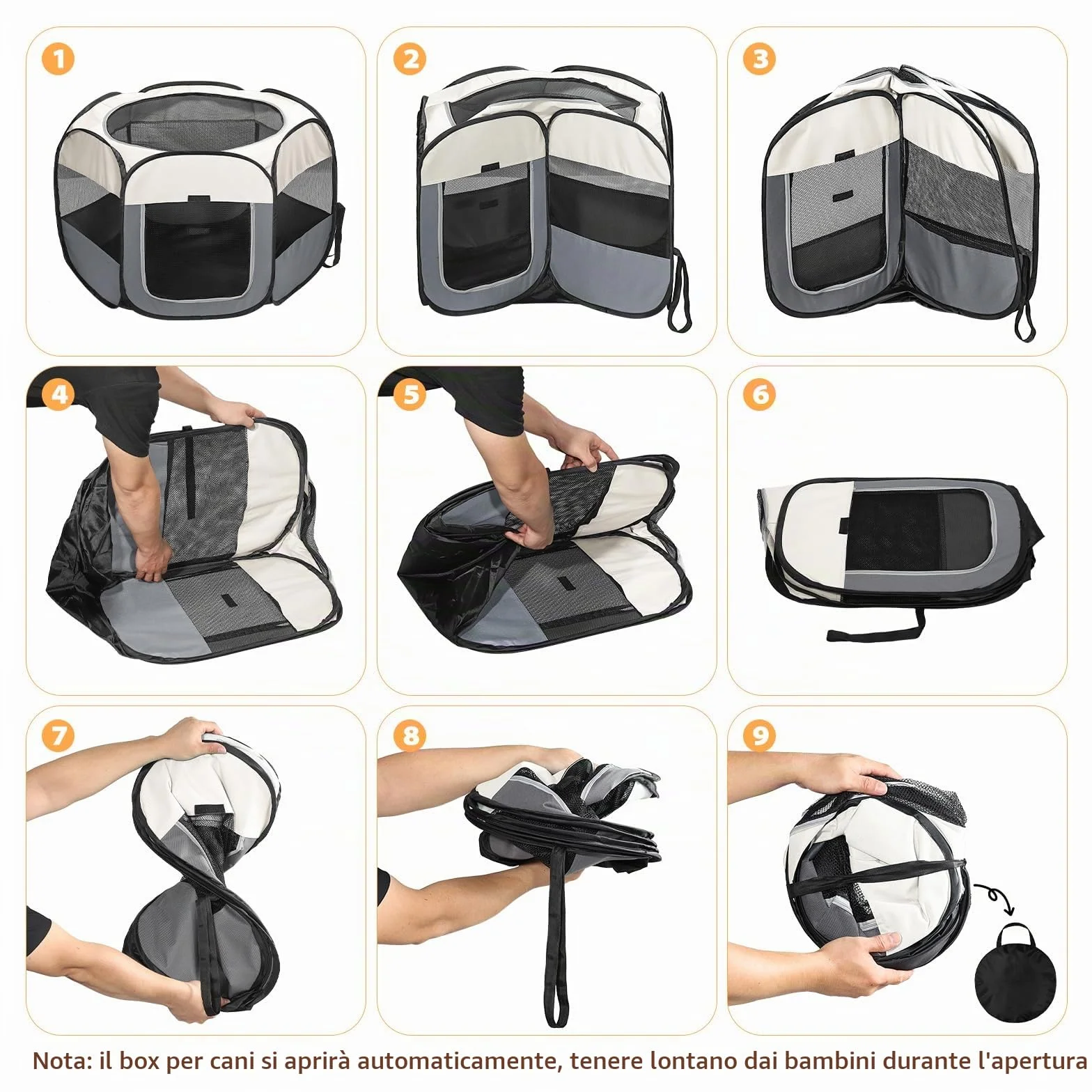 1

2

3

4

5

6

7

8

9

Nota: il box per cani si aprirà automaticamente, tenere lontano dai bambini durante l'apertura