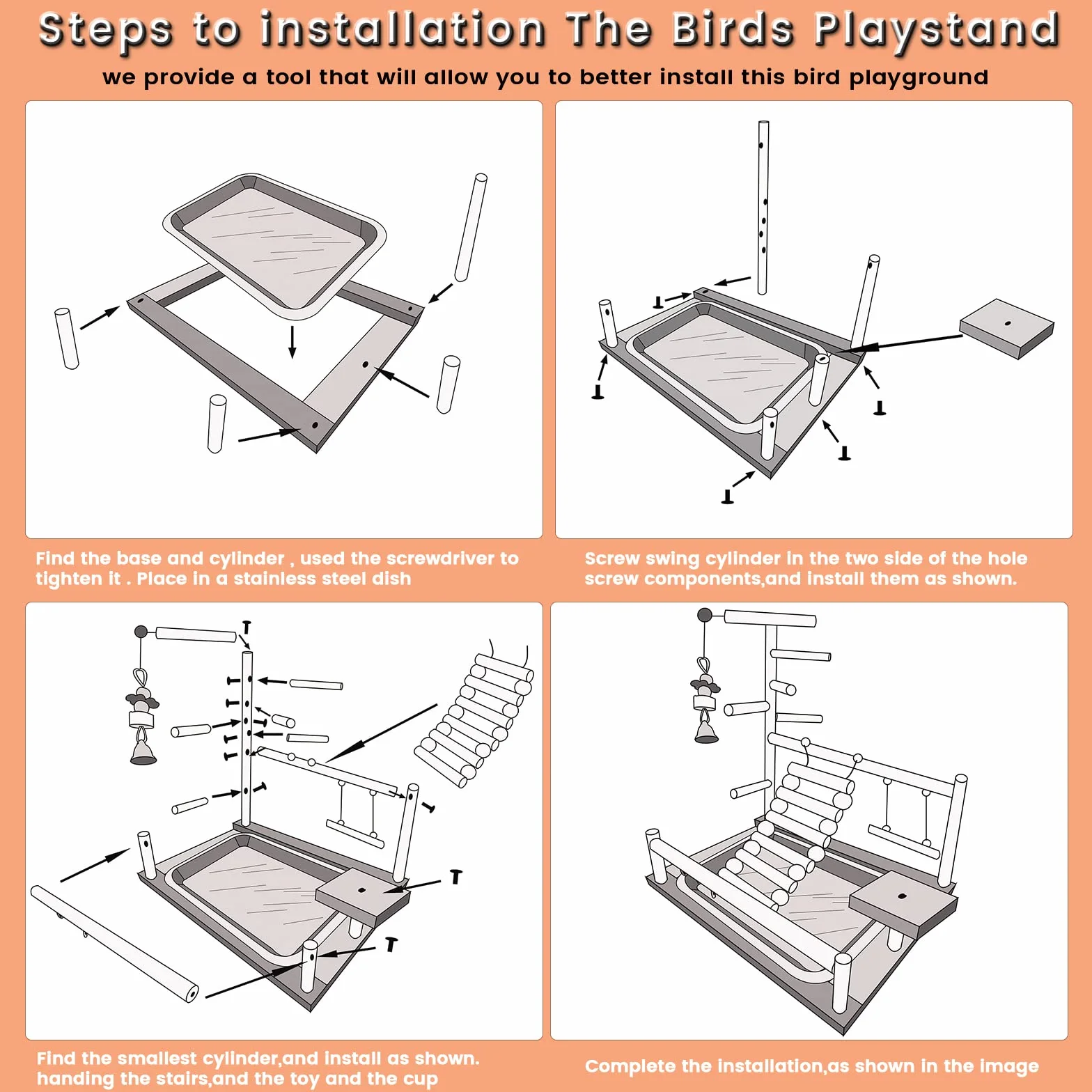 Steps to installation The Birds Playstand

we provide a tool that will allow you to better install this bird playground

Find the base and cylinder , used the screwdriver to tighten it . Place in a stainless steel dish

Screw swing cylinder in the two side of the hole screw components,and install them as shown.

Find the smallest cylinder,and install as shown. handing the stairs,and the toy and the cup

Complete the installation,as shown in the image