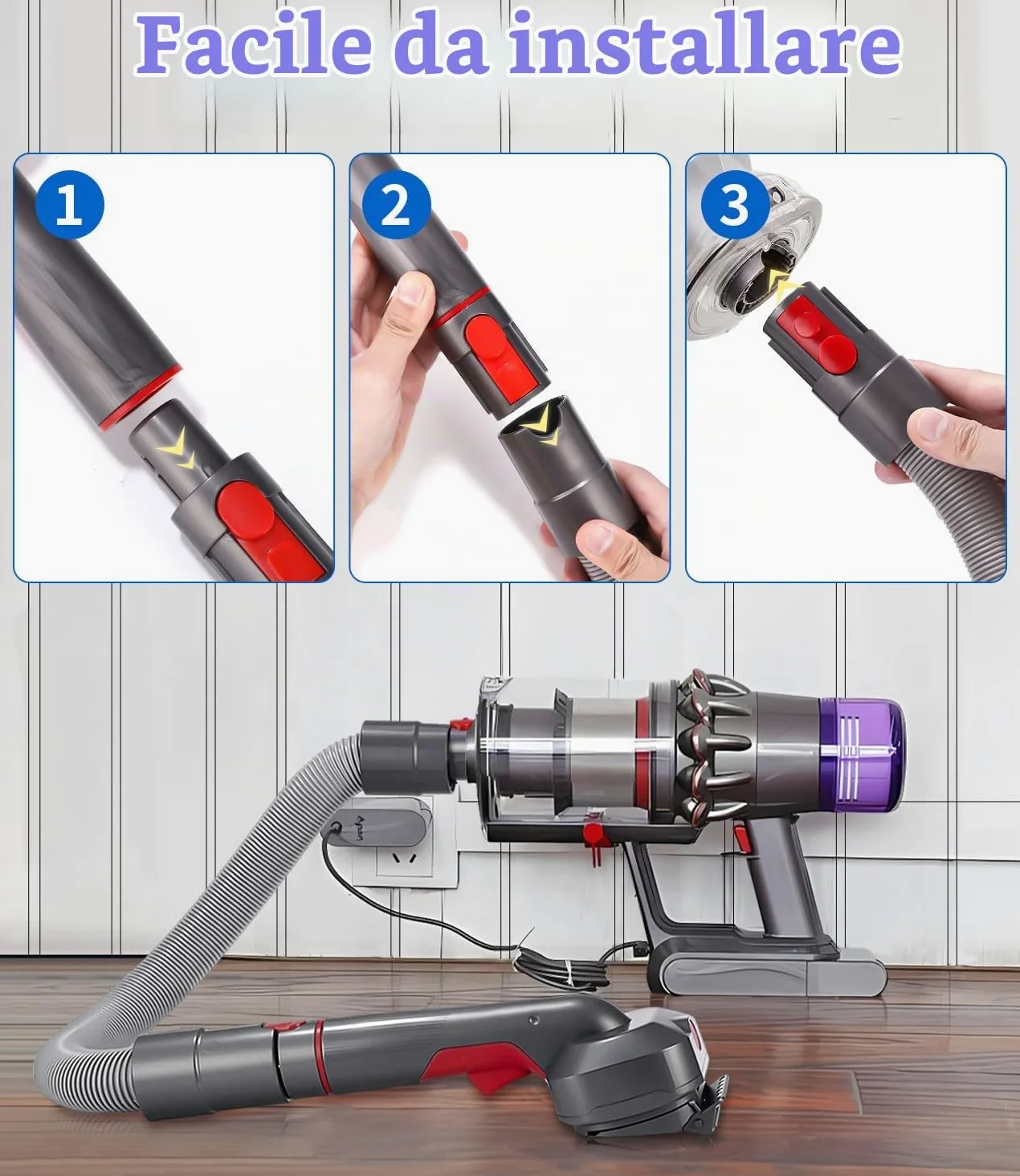 Facile da installare

1

2

3