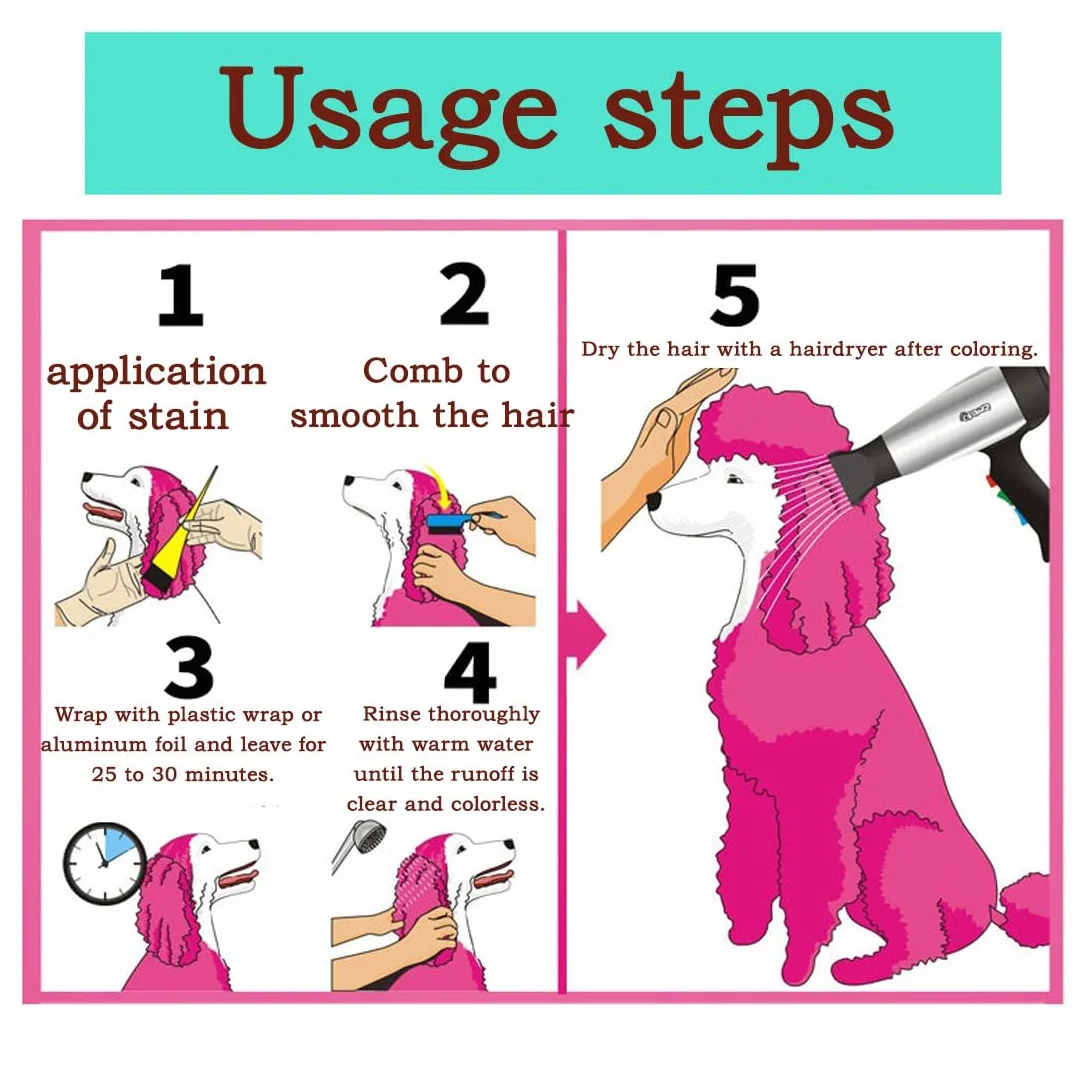 Usage steps

1
application of stain

2
Comb to smooth the hair

3
Wrap with plastic wrap or aluminum foil and leave for 25 to 30 minutes.

4
Rinse thoroughly with warm water until the runoff is clear and colorless.

5
Dry the hair with a hairdryer after coloring.