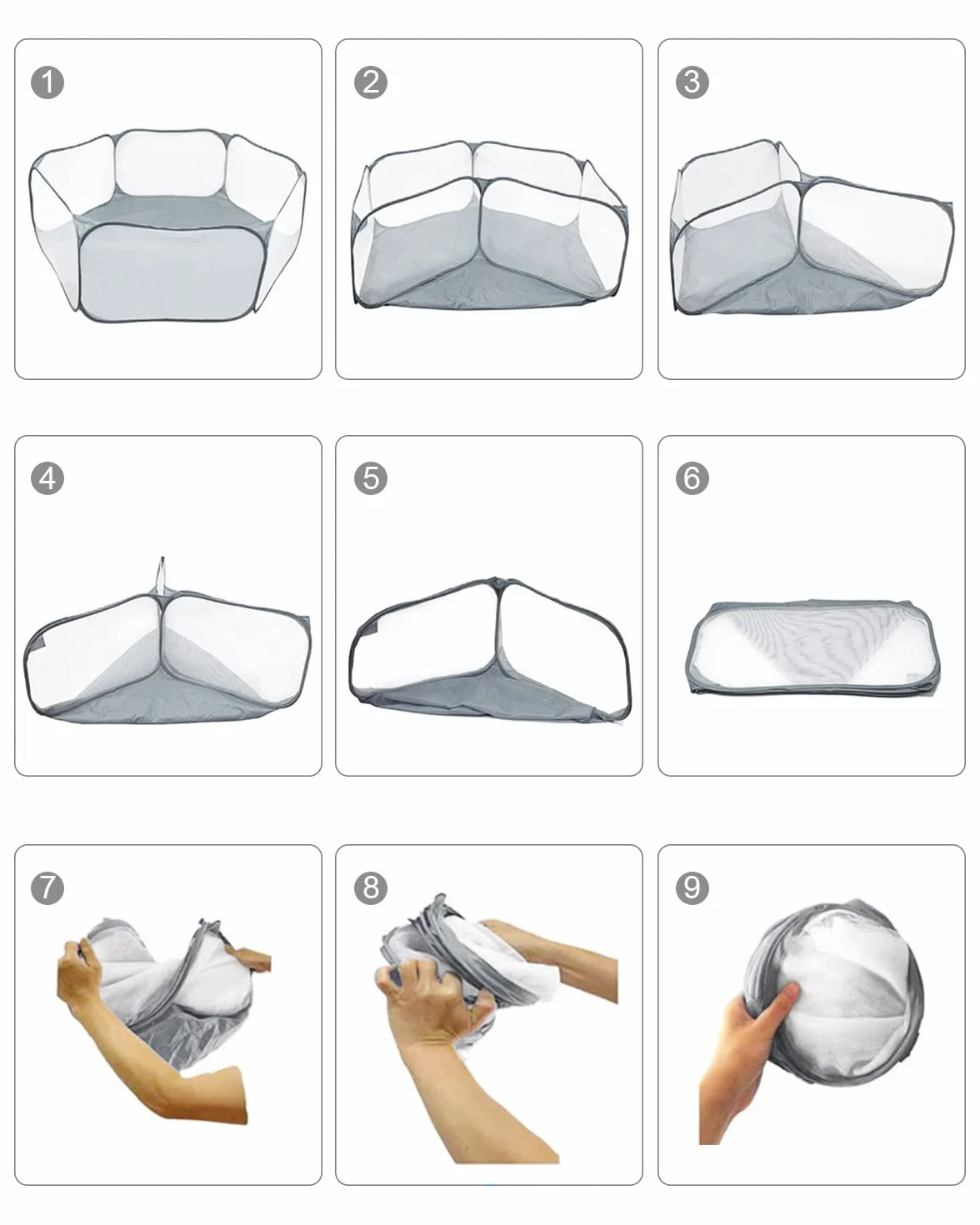 1

2

3

4

5

6

7

8

9