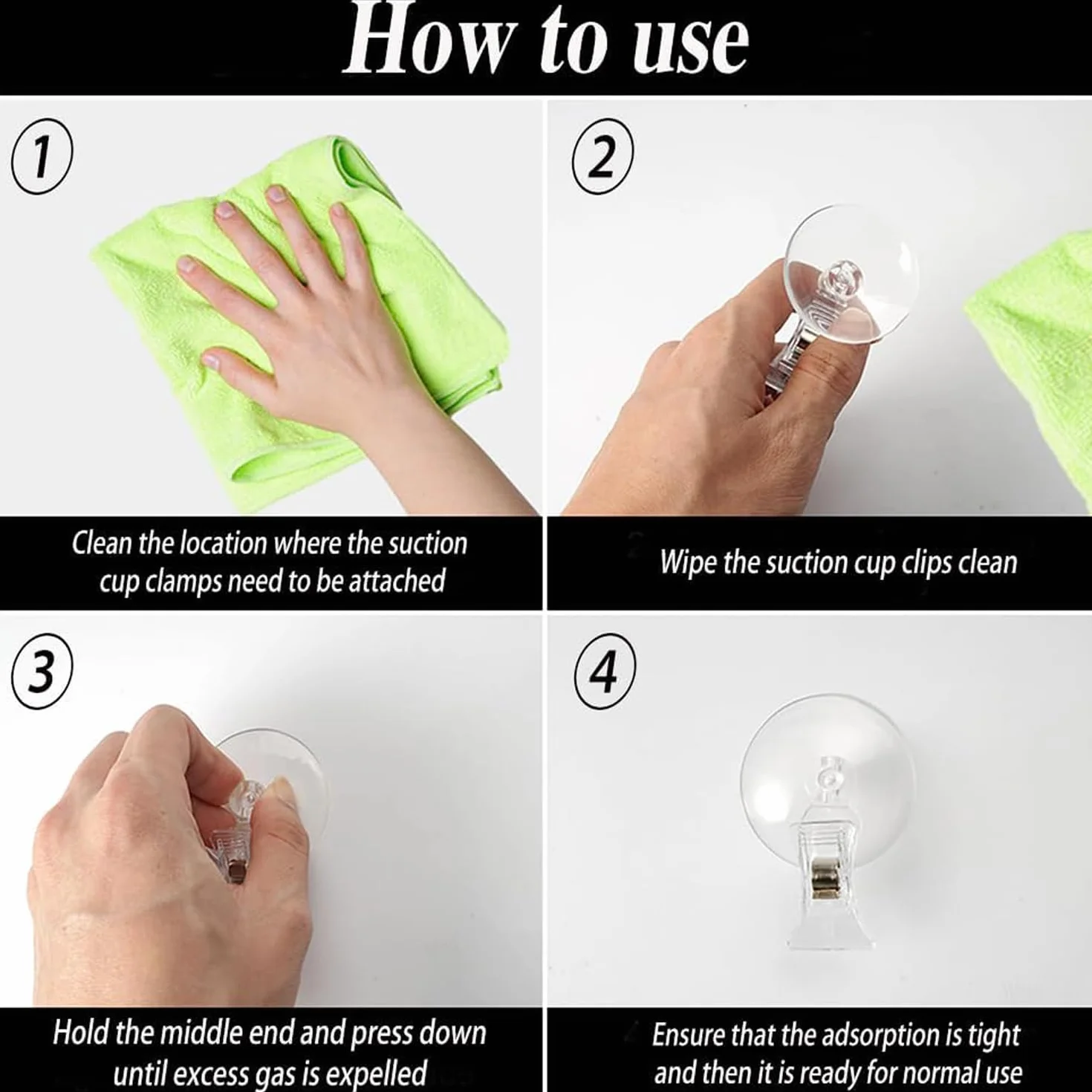 How to use

1

Clean the location where the suction cup clamps need to be attached

2

Wipe the suction cup clips clean

3

Hold the middle end and press down until excess gas is expelled

4

Ensure that the adsorption is tight and then it is ready for normal use