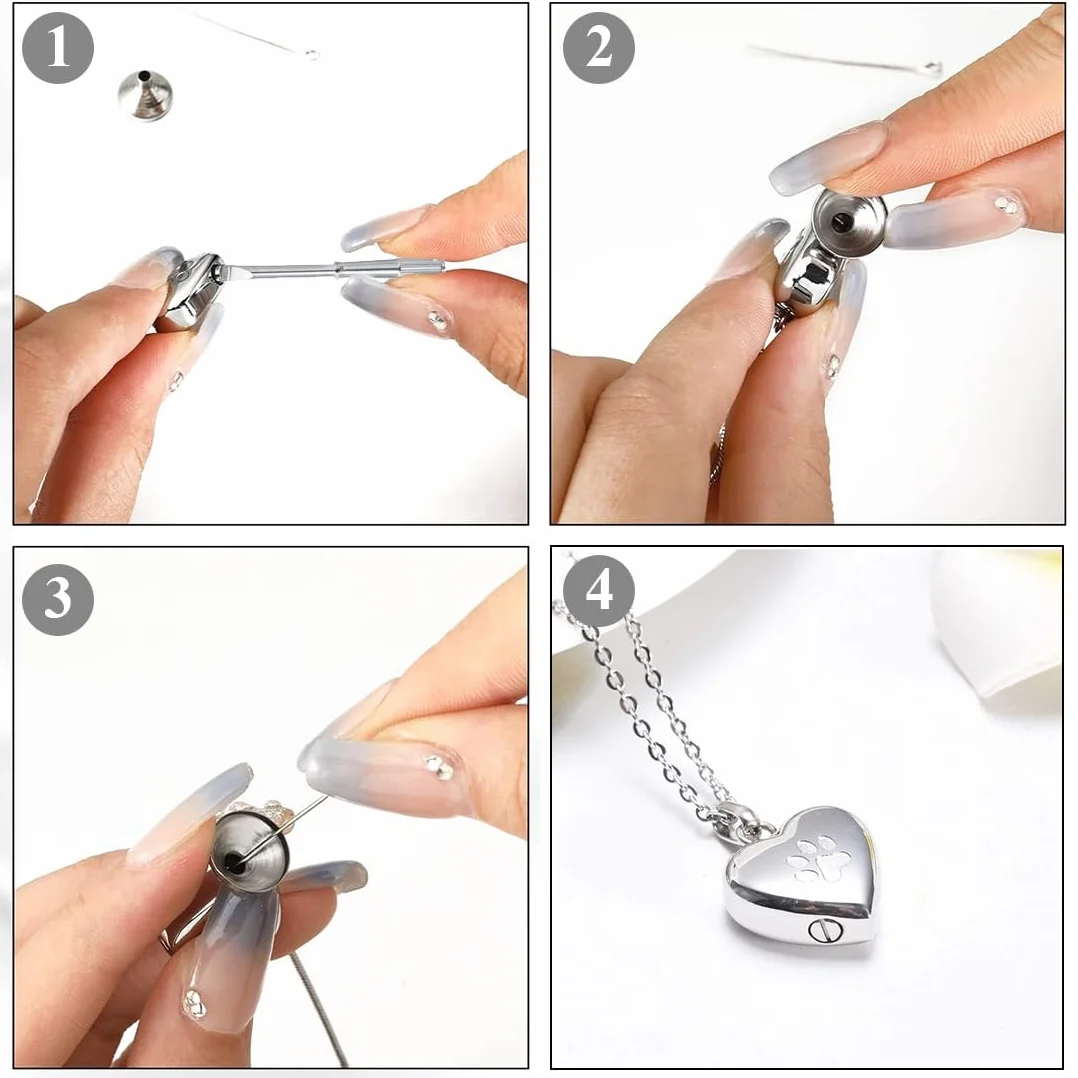 1

2

3

4