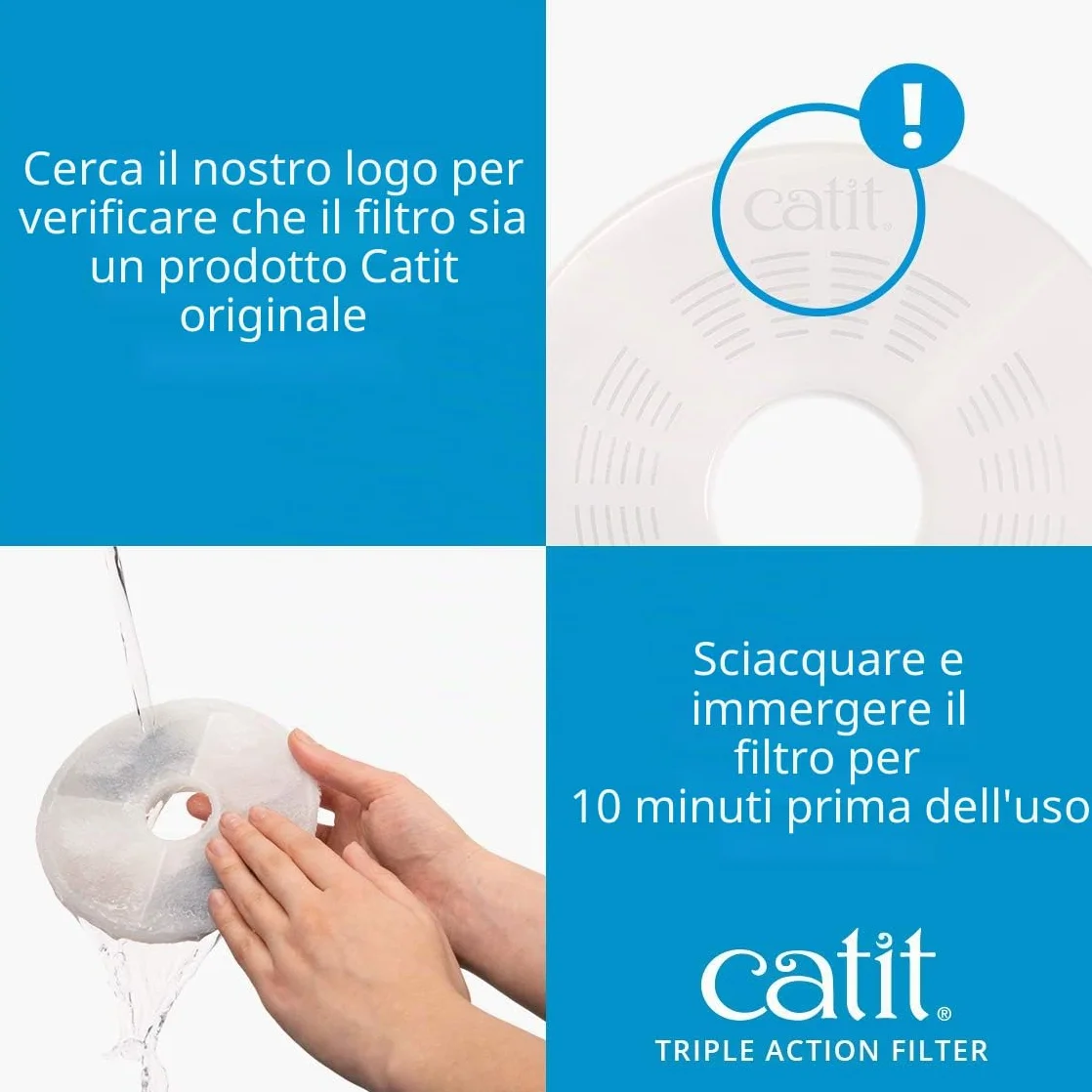 Cerca il nostro logo per verificare che il filtro sia un prodotto Catit originale

!

catit®

Sciacquare e immergere il filtro per 10 minuti prima dell'uso

catit®

TRIPLE ACTION FILTER