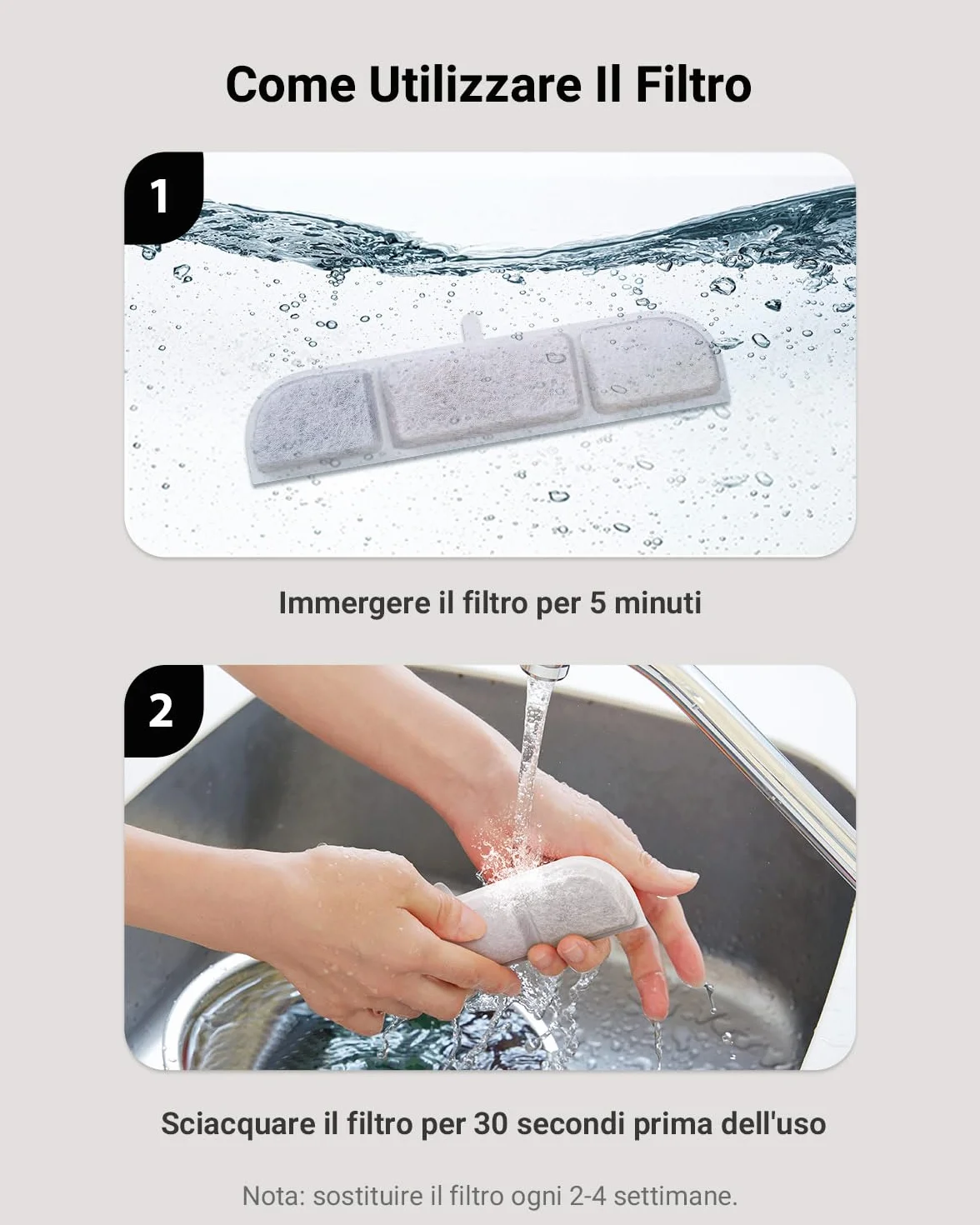 Come Utilizzare Il Filtro

1

Immergere il filtro per 5 minuti

2

Sciacquare il filtro per 30 secondi prima dell'uso

Nota: sostituire il filtro ogni 2-4 settimane.