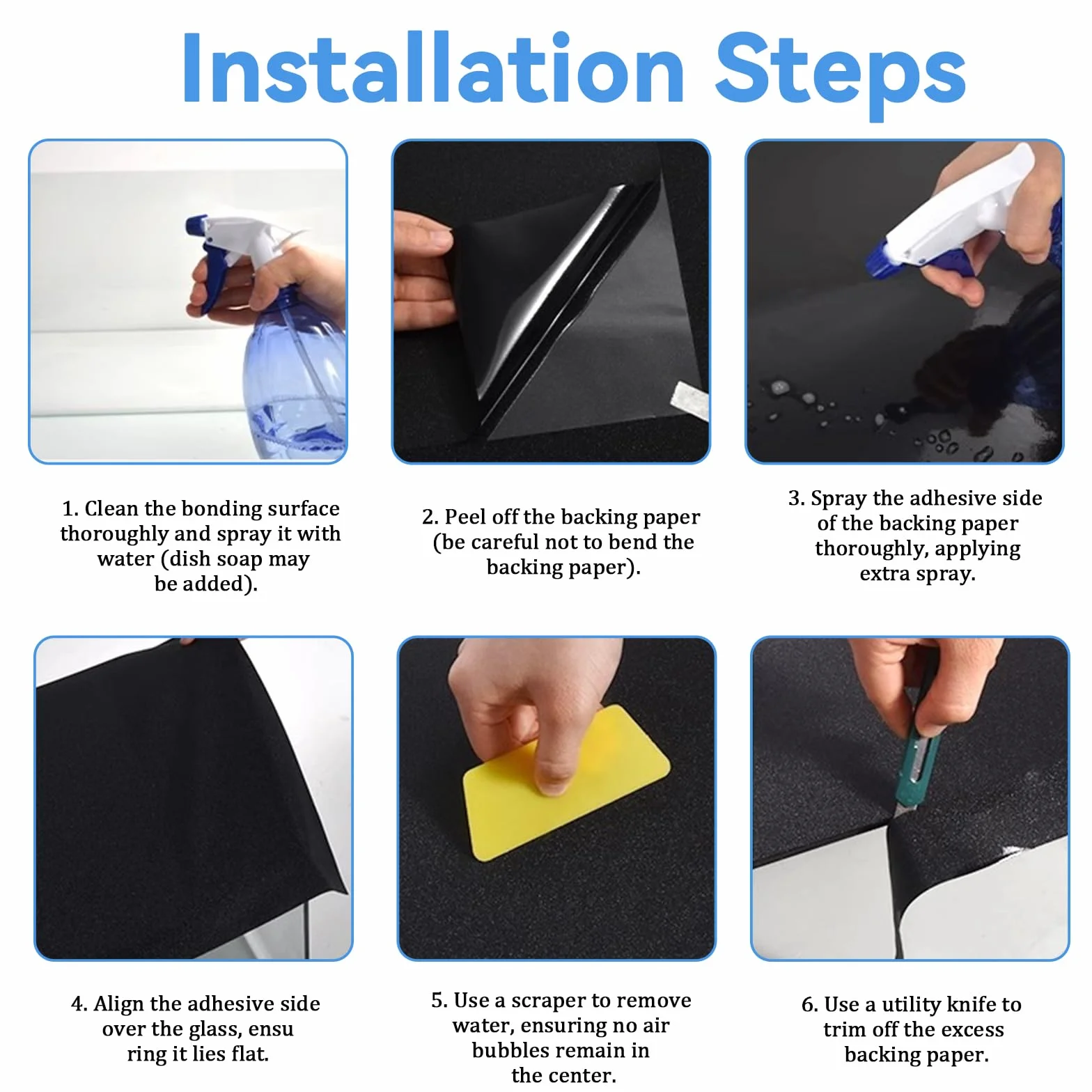 Installation Steps

1. Clean the bonding surface thoroughly and spray it with water (dish soap may be added).

2. Peel off the backing paper (be careful not to bend the backing paper).

3. Spray the adhesive side of the backing paper thoroughly, applying extra spray.

4. Align the adhesive side over the glass, ensu ring it lies flat.

5. Use a scraper to remove water, ensuring no air bubbles remain in the center.

6. Use a utility knife to trim off the excess backing paper.