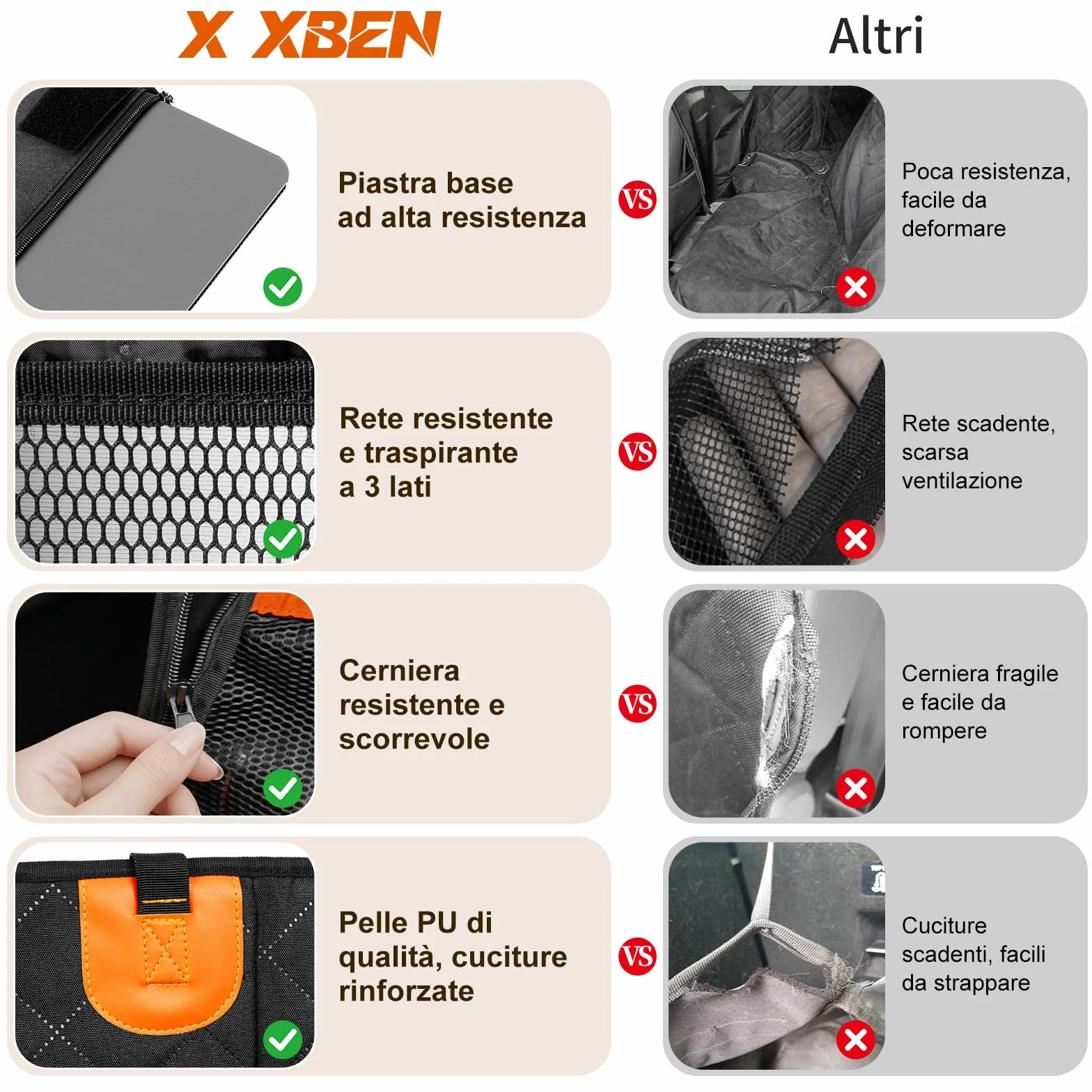 X XBEN

Altri

Piastra base ad alta resistenza

VS

Poca resistenza, facile da deformare

Rete resistente e traspirante a 3 lati

VS

Rete scadente, scarsa ventilazione

Cerniera resistente e scorrevole

VS

Cerniera fragile e facile da rompere

Pelle PU di qualità, cuciture rinforzate

VS

Cuciture scadenti, facili da strappare