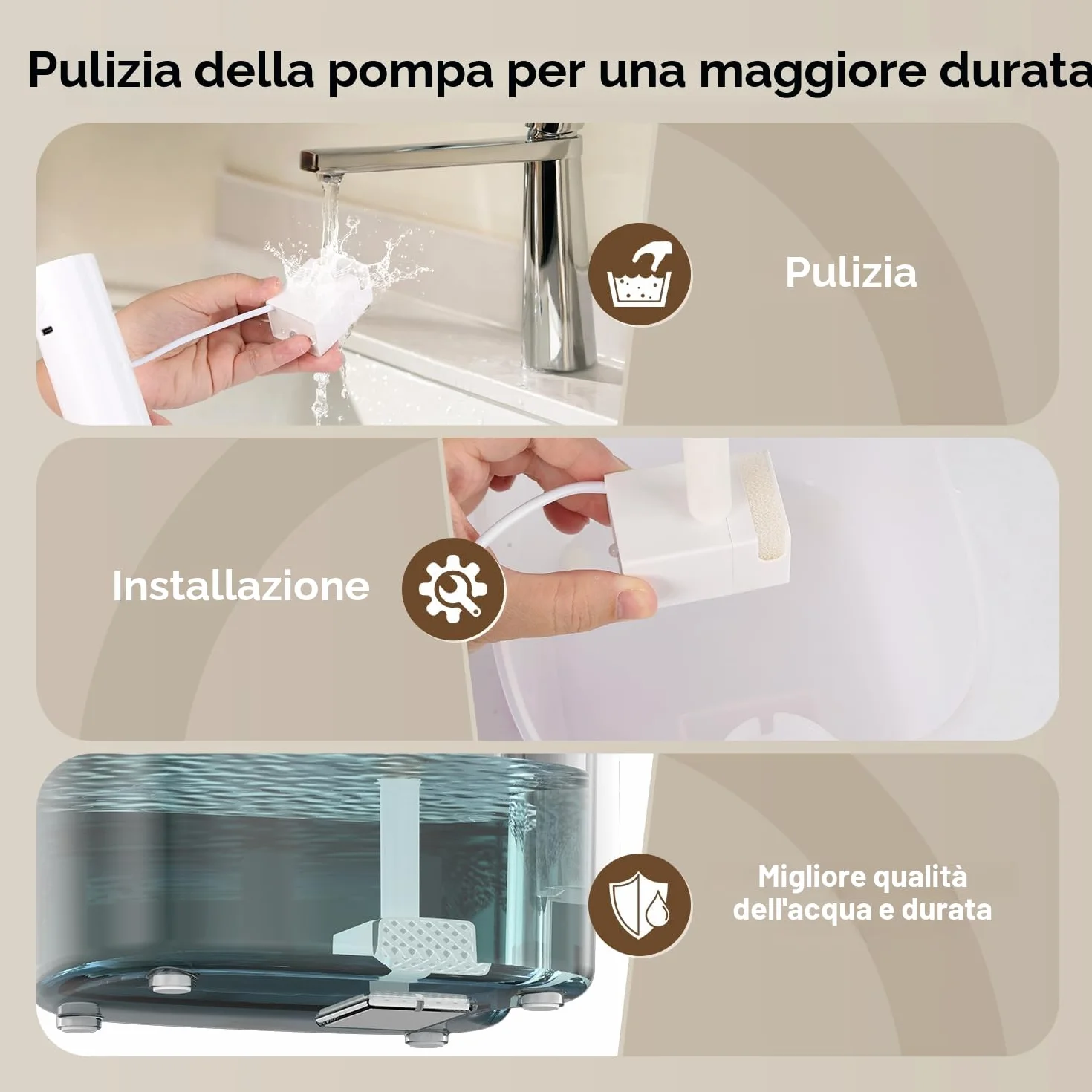 Pulizia della pompa per una maggiore durata

Pulizia

Installazione

Migliore qualità dell'acqua e durata