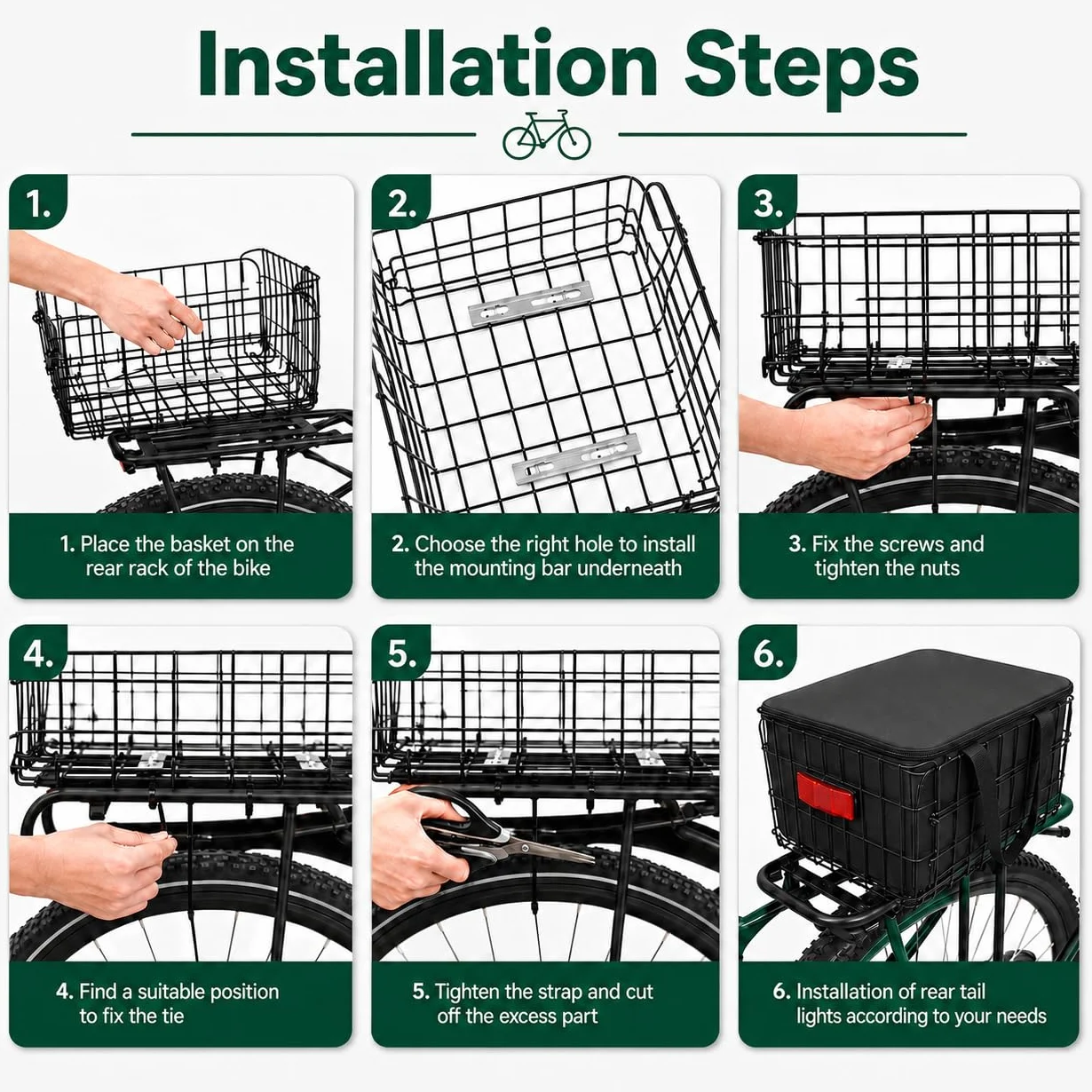 Installation Steps

1.

1. Place the basket on the rear rack of the bike

2.

2. Choose the right hole to install the mounting bar underneath

3.

3. Fix the screws and tighten the nuts

4.

4. Find a suitable position to fix the tie

5.

5. Tighten the strap and cut off the excess part

6.

6. Installation of rear tail lights according to your needs