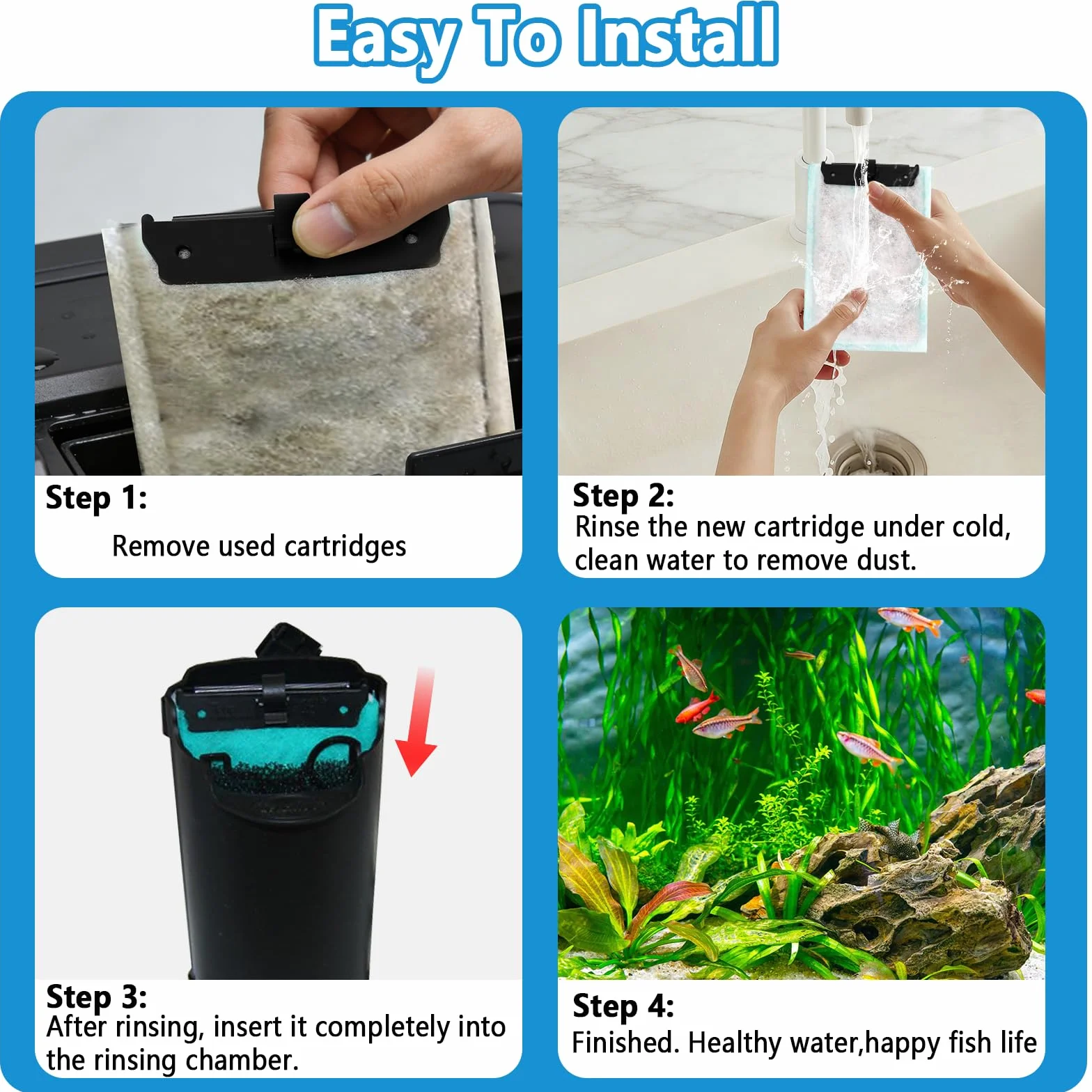 Easy To Install

Step 1:
Remove used cartridges

Step 2:
Rinse the new cartridge under cold, clean water to remove dust.

Step 3:
After rinsing, insert it completely into the rinsing chamber.

Step 4:
Finished. Healthy water,happy fish life