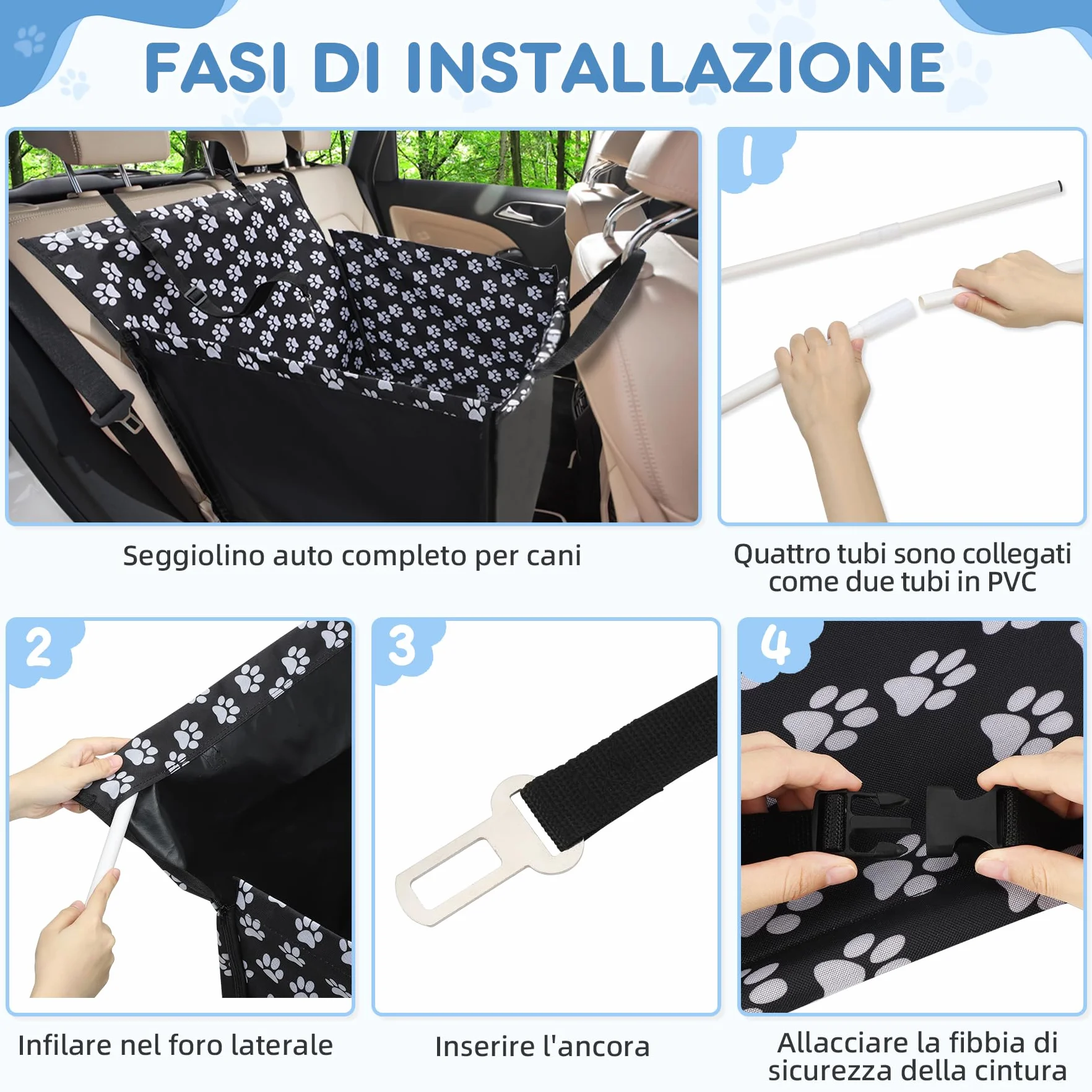 FASI DI INSTALLAZIONE

Seggiolino auto completo per cani

1

Quattro tubi sono collegati come due tubi in PVC

2

Infilare nel foro laterale

3

Inserire l'ancora

4

Allacciare la fibbia di sicurezza della cintura