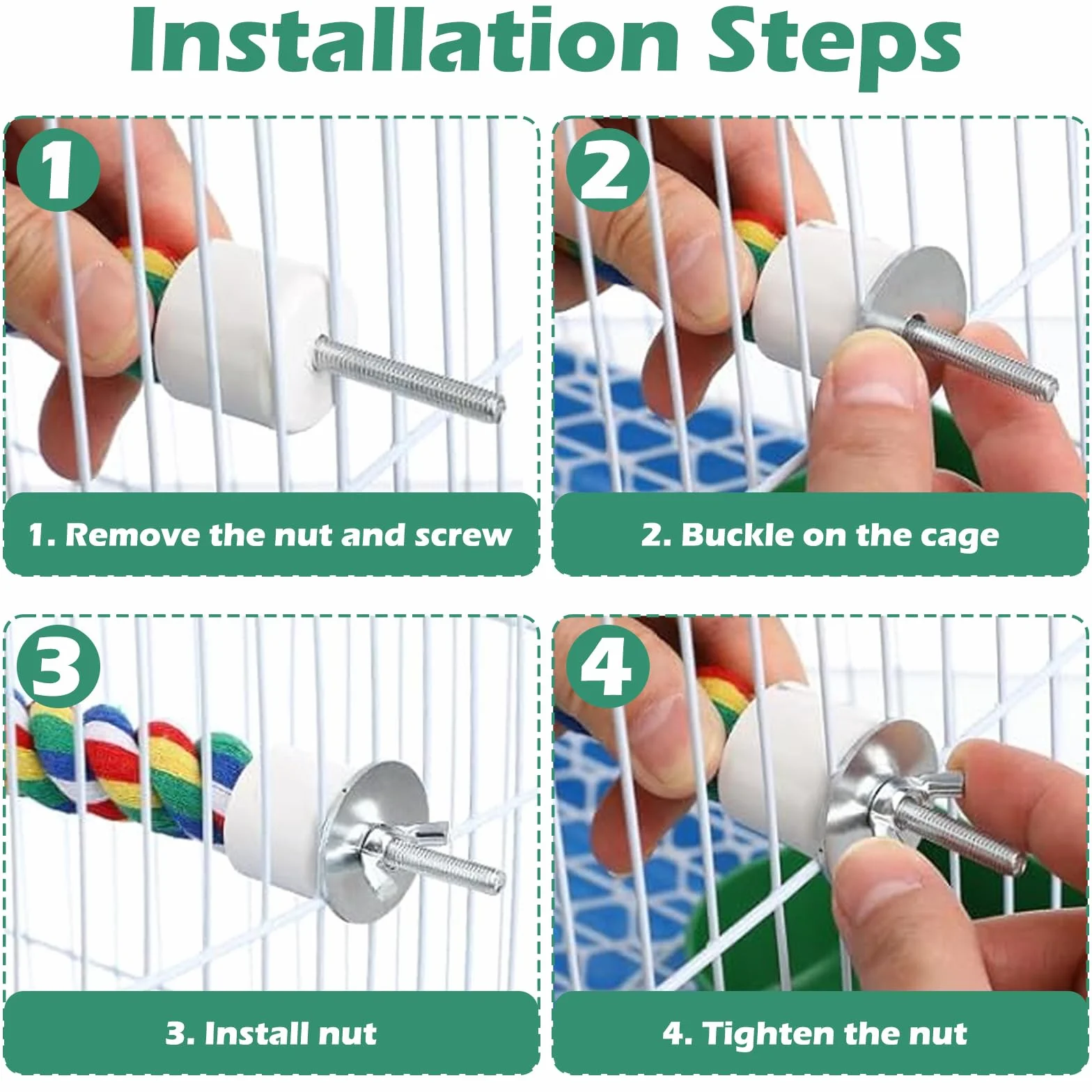 Installation Steps

1

1. Remove the nut and screw

2

2. Buckle on the cage

3

3. Install nut

4

4. Tighten the nut