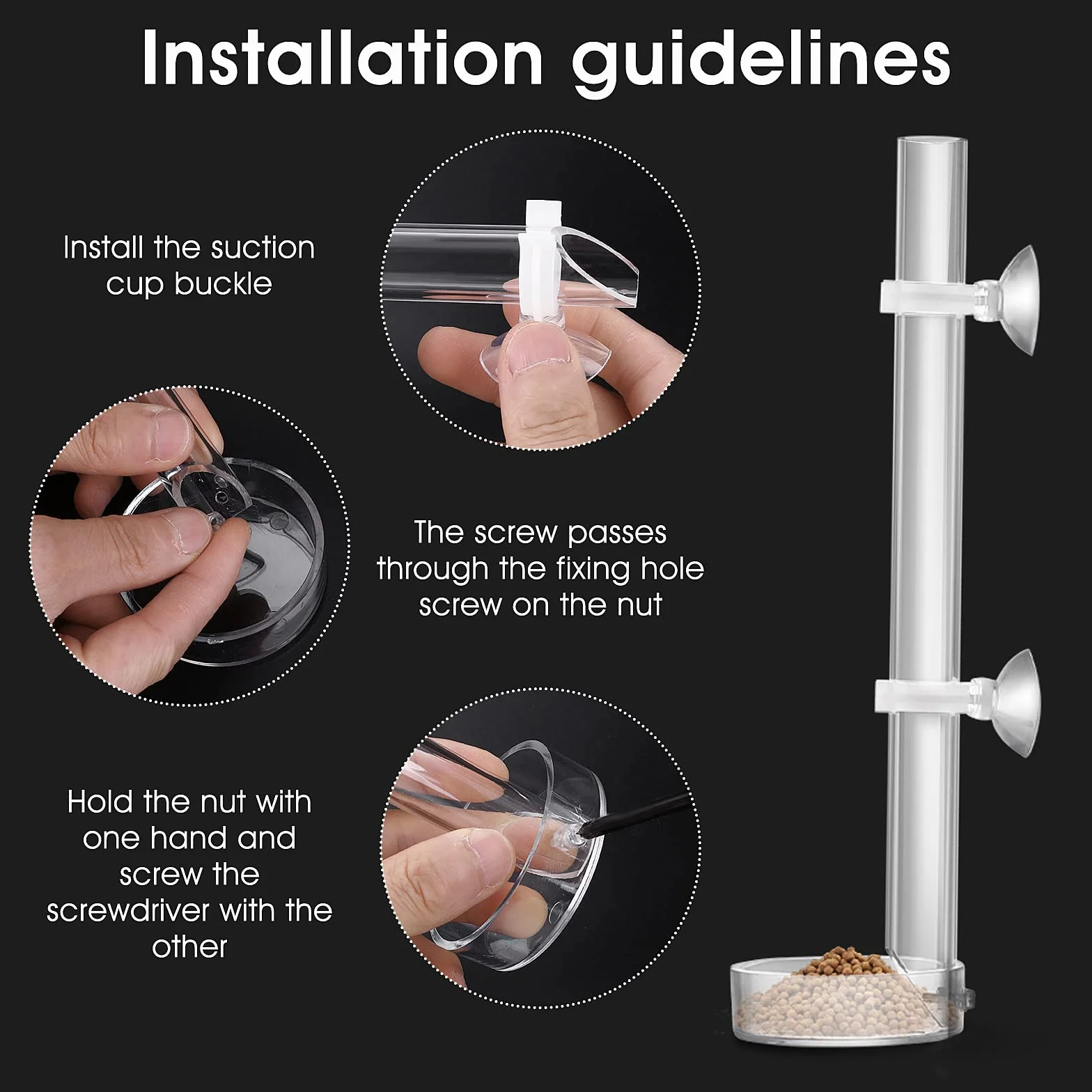 Installation guidelines

Install the suction cup buckle

The screw passes through the fixing hole screw on the nut

Hold the nut with one hand and screw the screwdriver with the other