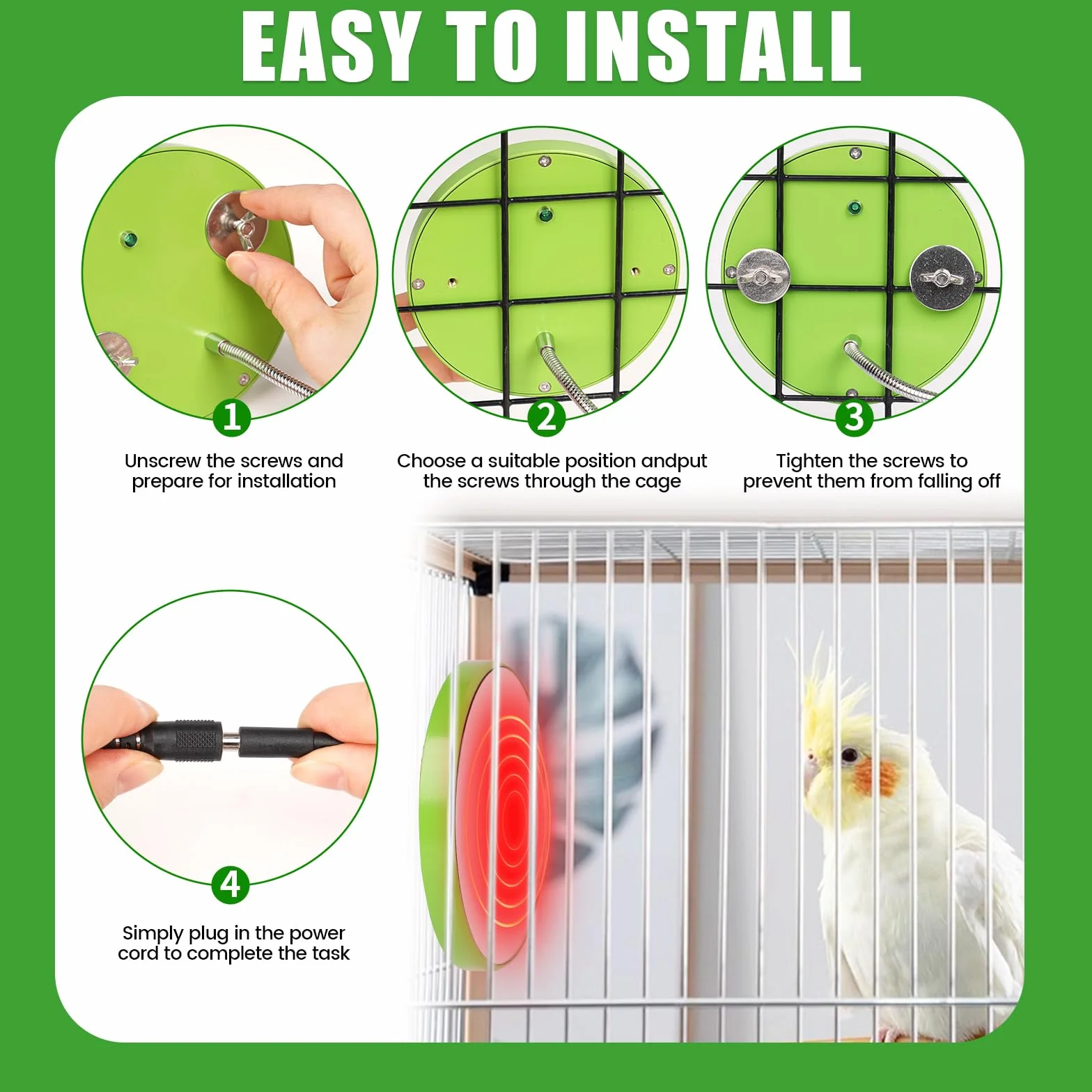 EASY TO INSTALL

1

Unscrew the screws and prepare for installation

2

Choose a suitable position andput the screws through the cage

3

Tighten the screws to prevent them from falling off

4

Simply plug in the power cord to complete the task