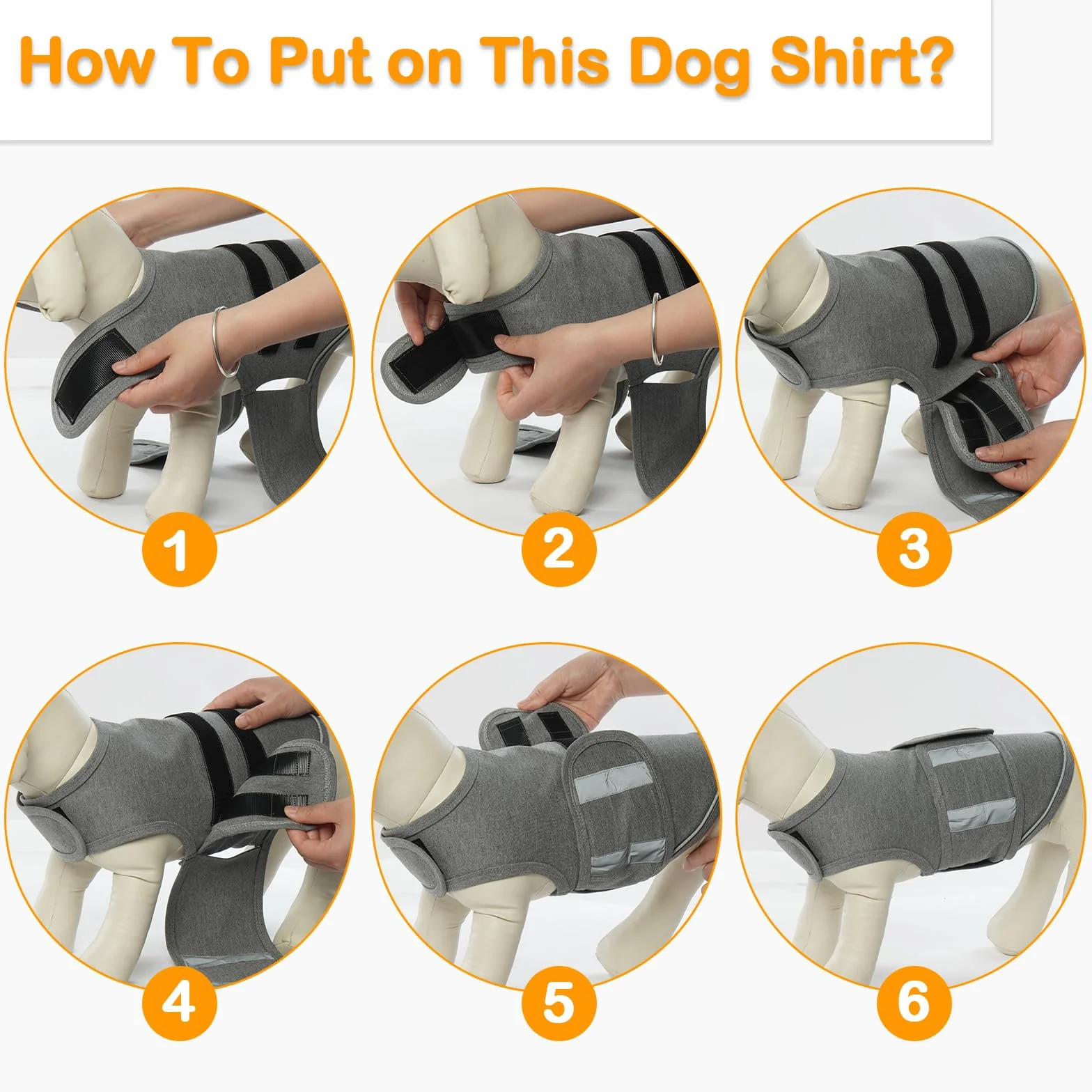 How To Put on This Dog Shirt?

1

2

3

4

5

6