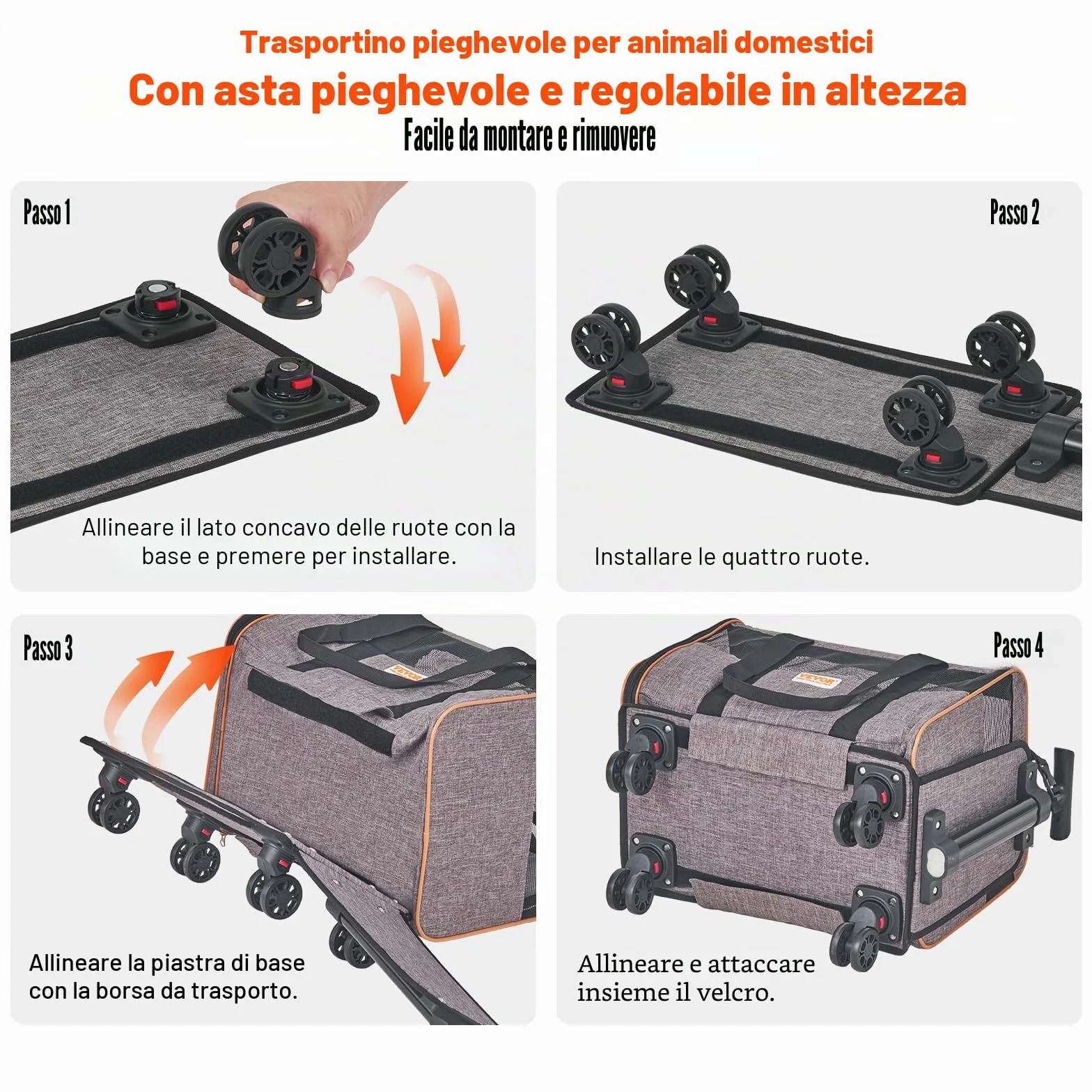 Trasportino pieghevole per animali domestici

Con asta pieghevole e regolabile in altezza

Facile da montare e rimuovere

Passo 1

Allineare il lato concavo delle ruote con la base e premere per installare.

Passo 2

Installare le quattro ruote.

Passo 3

VEVOR

Allineare la piastra di base con la borsa da trasporto.

Passo 4

VEVOR

Allineare e attaccare insieme il velcro.