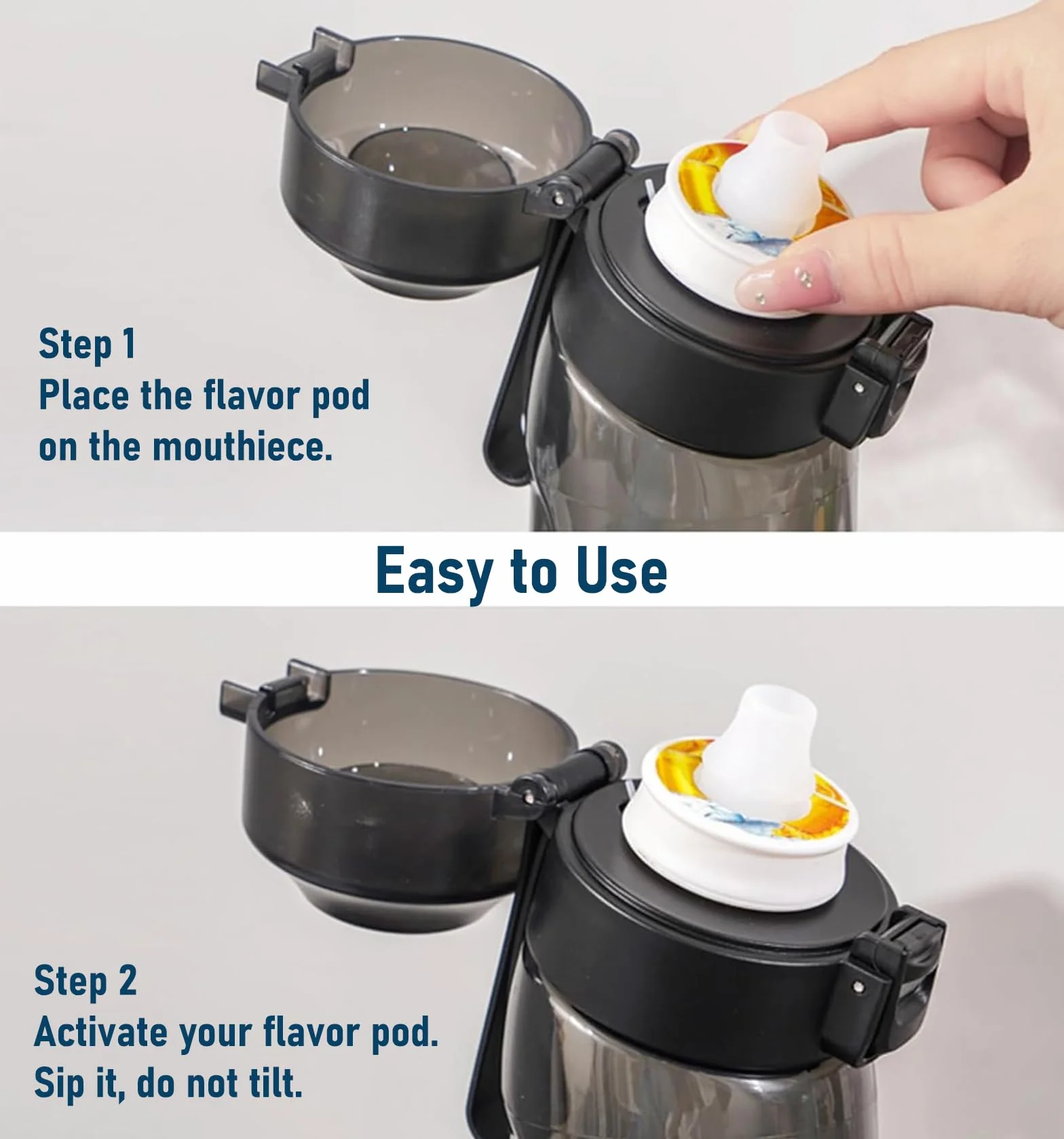 Step 1
Place the flavor pod on the mouthiece.

Easy to Use

Step 2
Activate your flavor pod.
Sip it, do not tilt.