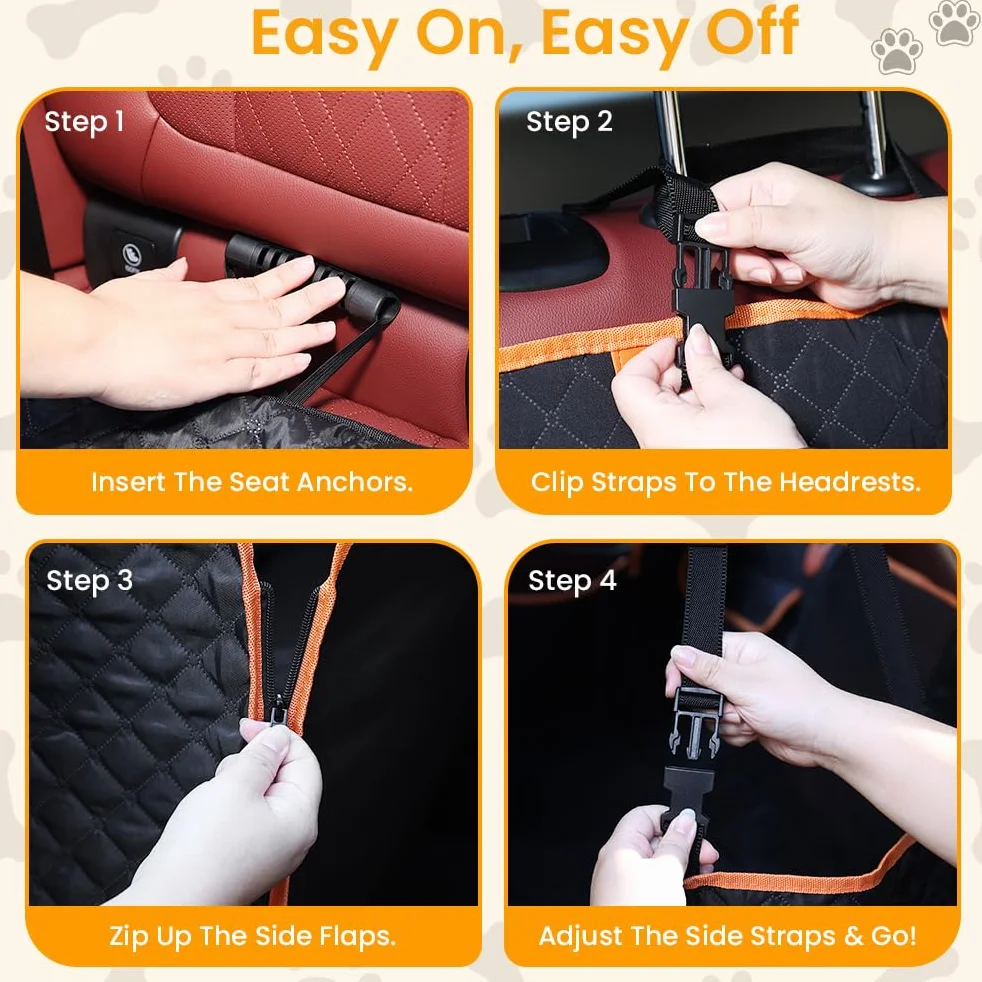 Easy On, Easy Off

Step 1

Insert The Seat Anchors.

Step 2

Clip Straps To The Headrests.

Step 3

Zip Up The Side Flaps.

Step 4

Adjust The Side Straps & Go!