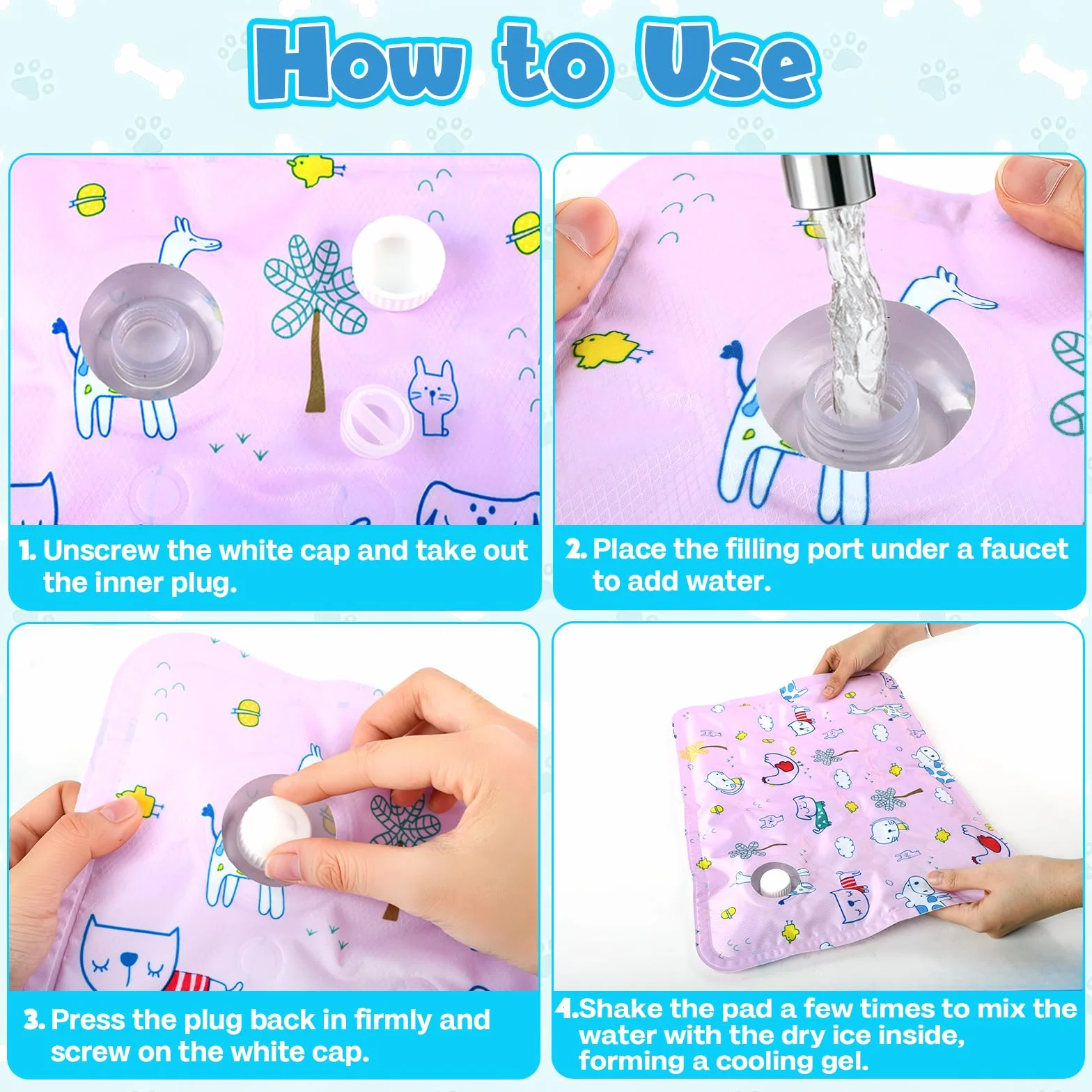 How to Use

1. Unscrew the white cap and take out the inner plug.

2. Place the filling port under a faucet to add water.

3. Press the plug back in firmly and screw on the white cap.

4.Shake the pad a few times to mix the water with the dry ice inside, forming a cooling gel.