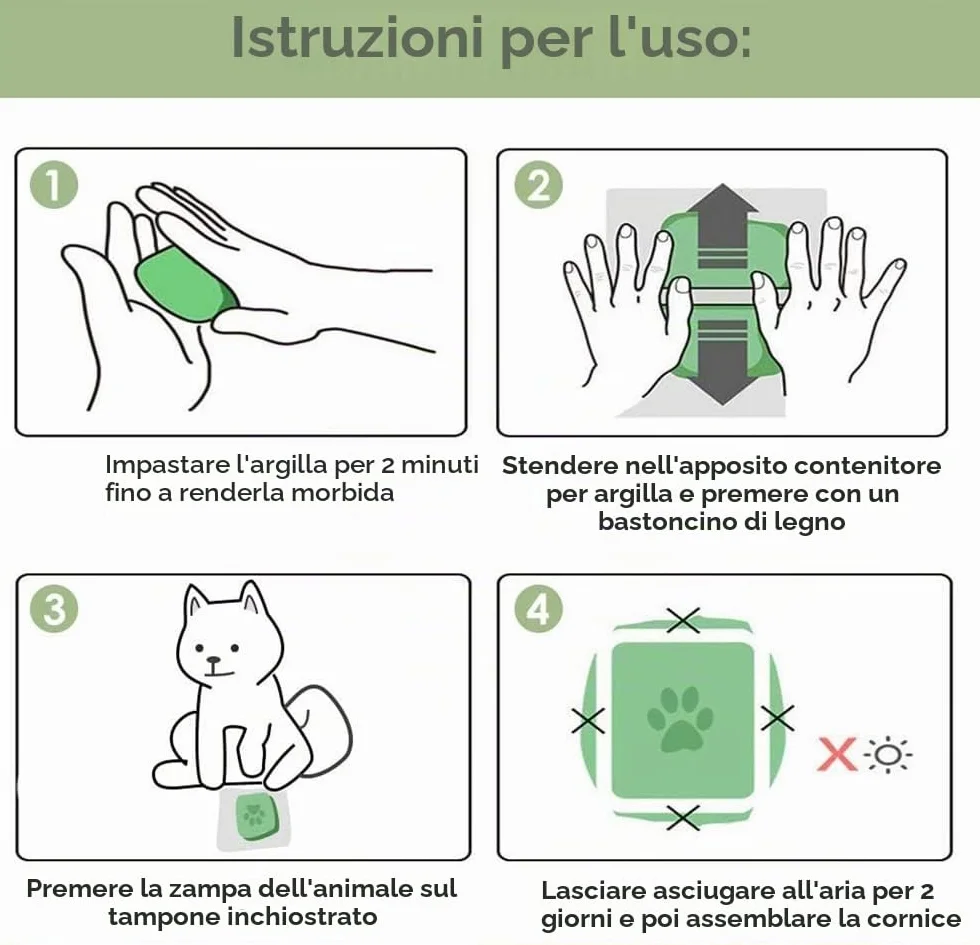 Istruzioni per l'uso:

1

Impastare l'argilla per 2 minuti fino a renderla morbida

2

Stendere nell'apposito contenitore per argilla e premere con un bastoncino di legno

3

Premere la zampa dell'animale sul tampone inchiostrato

4

Lasciare asciugare all'aria per 2 giorni e poi assemblare la cornice