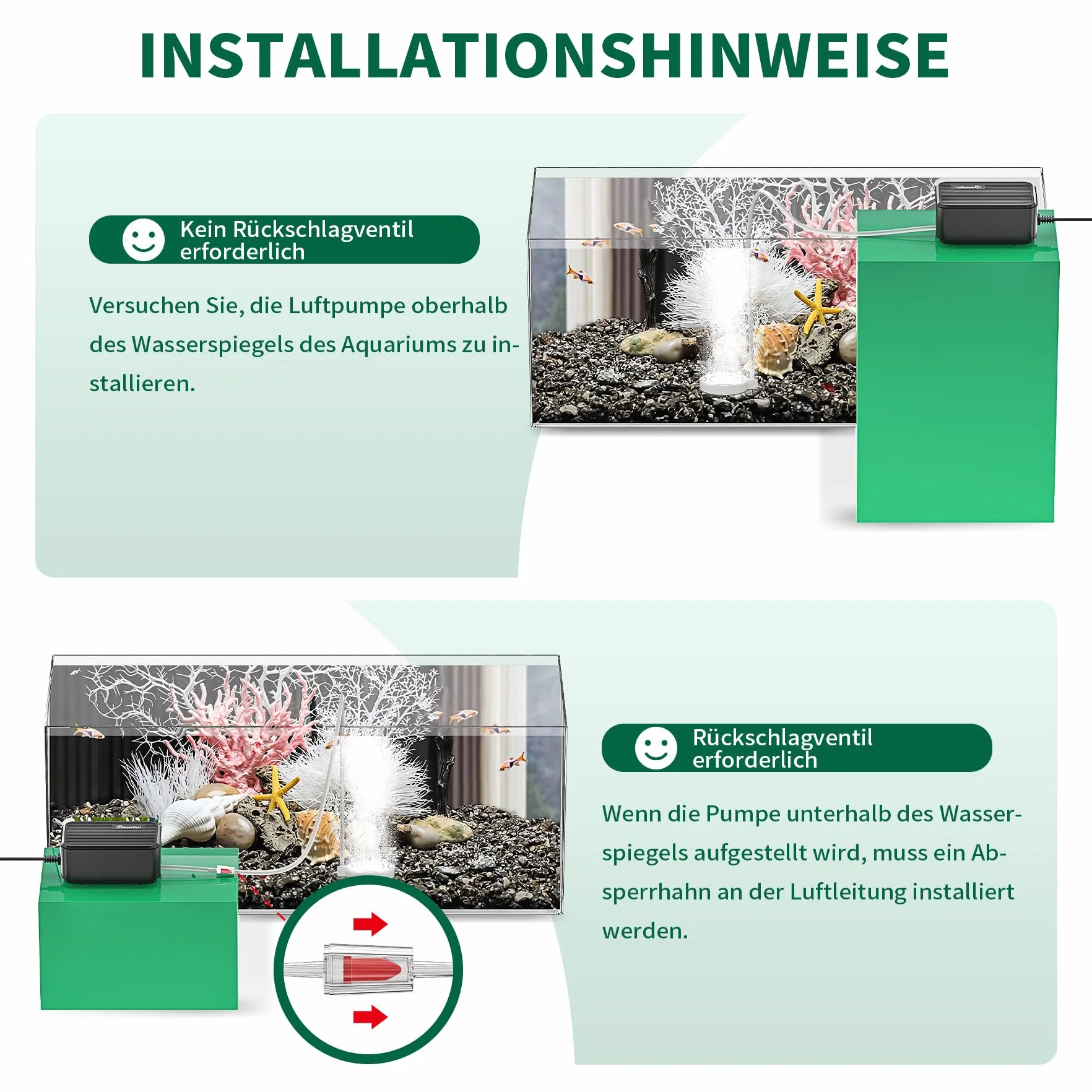 INSTALLATIONSHINWEISE

Kein Rückschlagventil erforderlich

Versuchen Sie, die Luftpumpe oberhalb des Wasserspiegels des Aquariums zu installieren.

Rückschlagventil erforderlich

Wenn die Pumpe unterhalb des Wasserspiegels aufgestellt wird, muss ein Absperrhahn an der Luftleitung installiert werden.