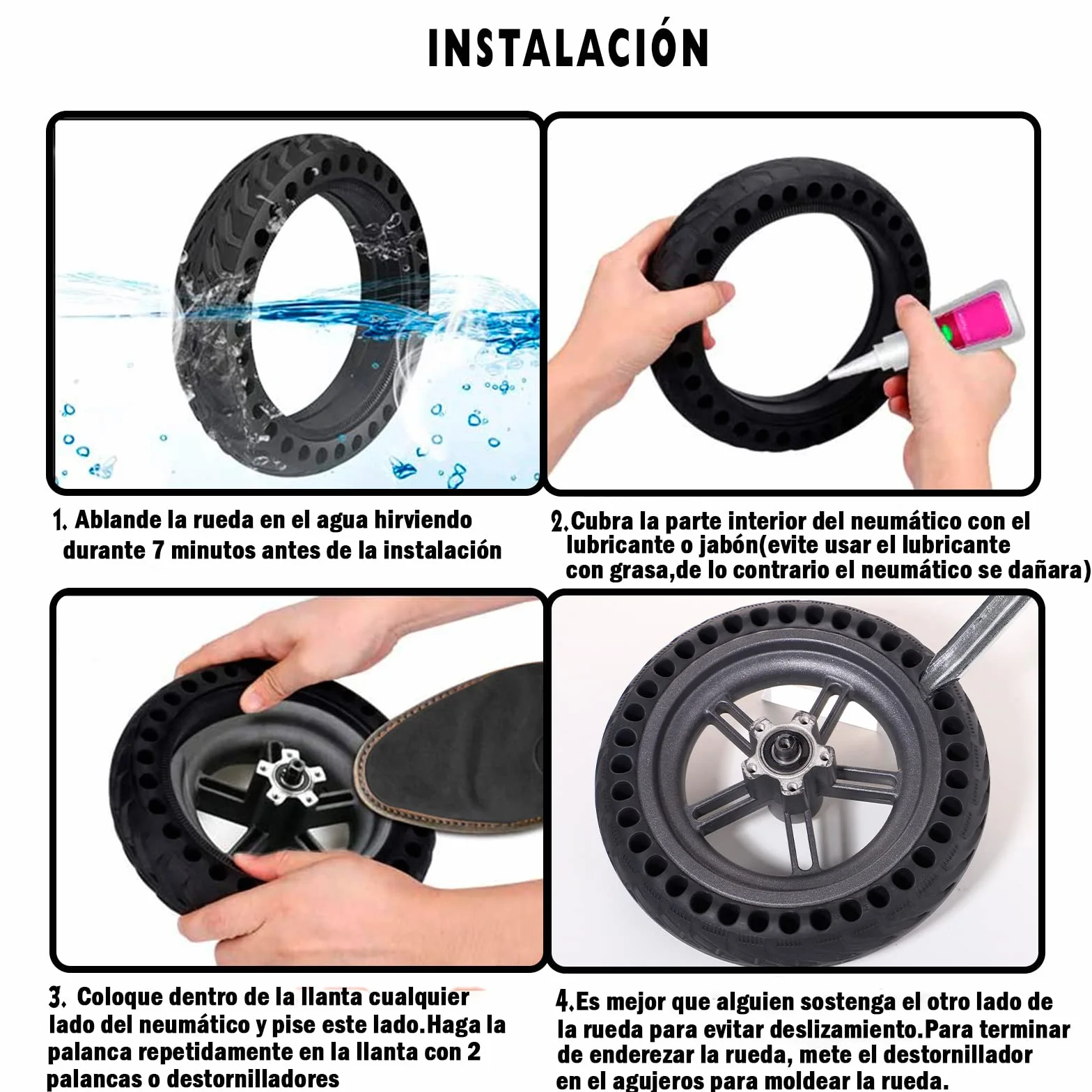 INSTALACIÓN

1. Ablande la rueda en el agua hirviendo durante 7 minutos antes de la instalación

2.Cubra la parte interior del neumático con el lubricante o jabón(evite usar el lubricante con grasa,de lo contrario el neumático se dañara)

3. Coloque dentro de la llanta cualquier lado del neumático y pise este lado.Haga la palanca repetidamente en la llanta con 2 palancas o destornilladores

4.Es mejor que alguien sostenga el otro lado de la rueda para evitar deslizamiento.Para terminar de enderezar la rueda, mete el destornillador en el agujeros para moldear la rueda.