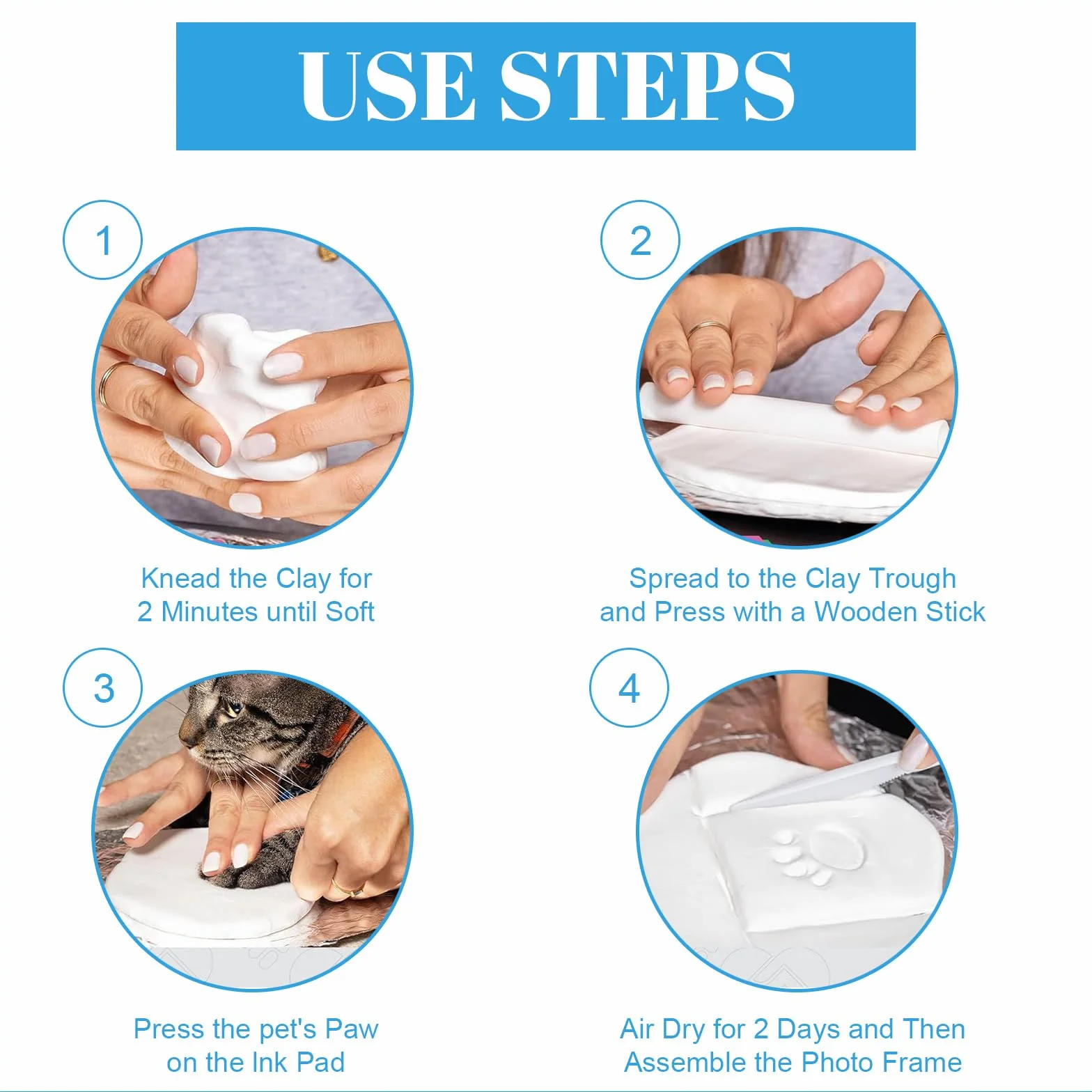 USE STEPS

1

Knead the Clay for 2 Minutes until Soft

2

Spread to the Clay Trough and Press with a Wooden Stick

3

Press the pet's Paw on the Ink Pad

4

Air Dry for 2 Days and Then Assemble the Photo Frame