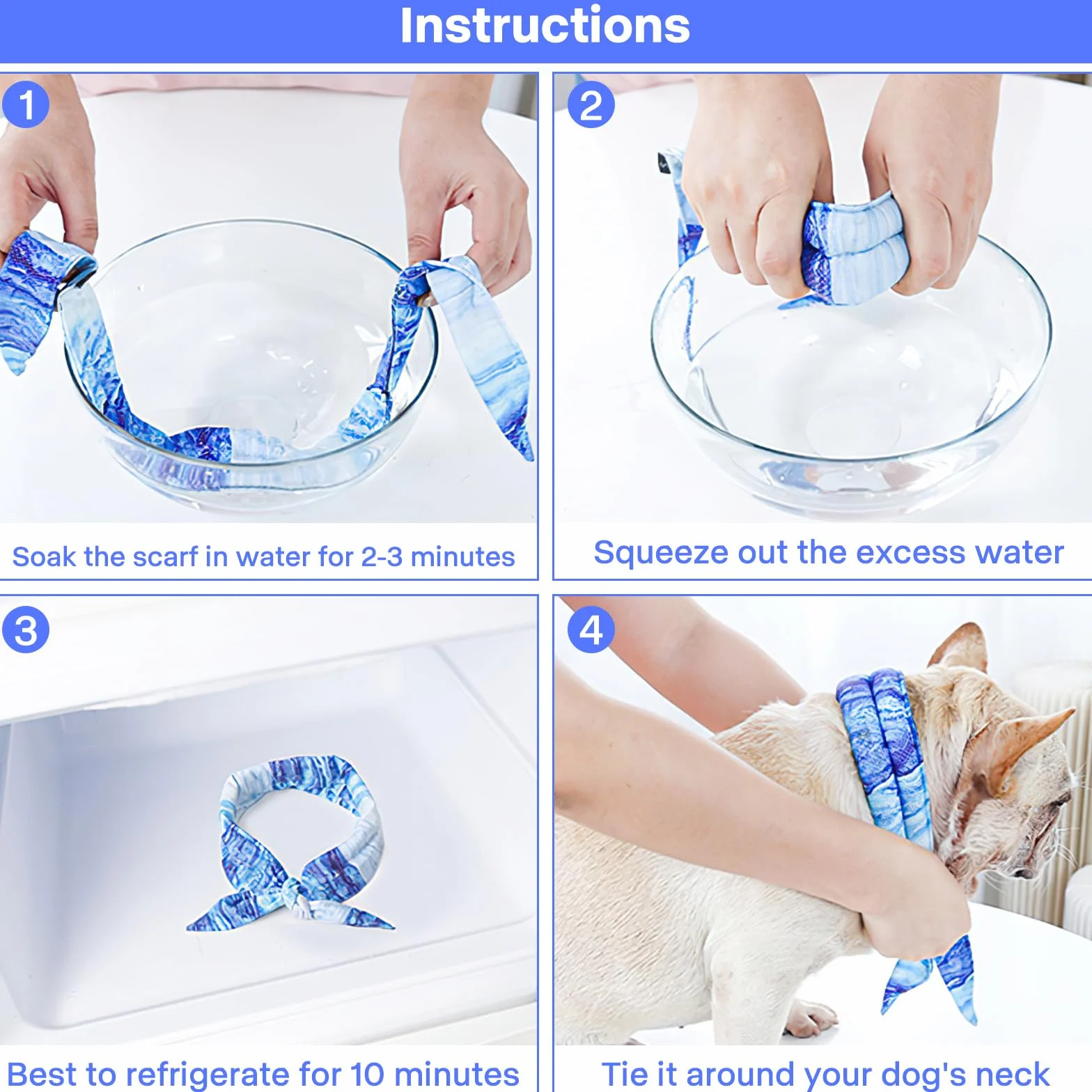 Instructions

1

Soak the scarf in water for 2-3 minutes

2

Squeeze out the excess water

3

Best to refrigerate for 10 minutes

4

Tie it around your dog's neck