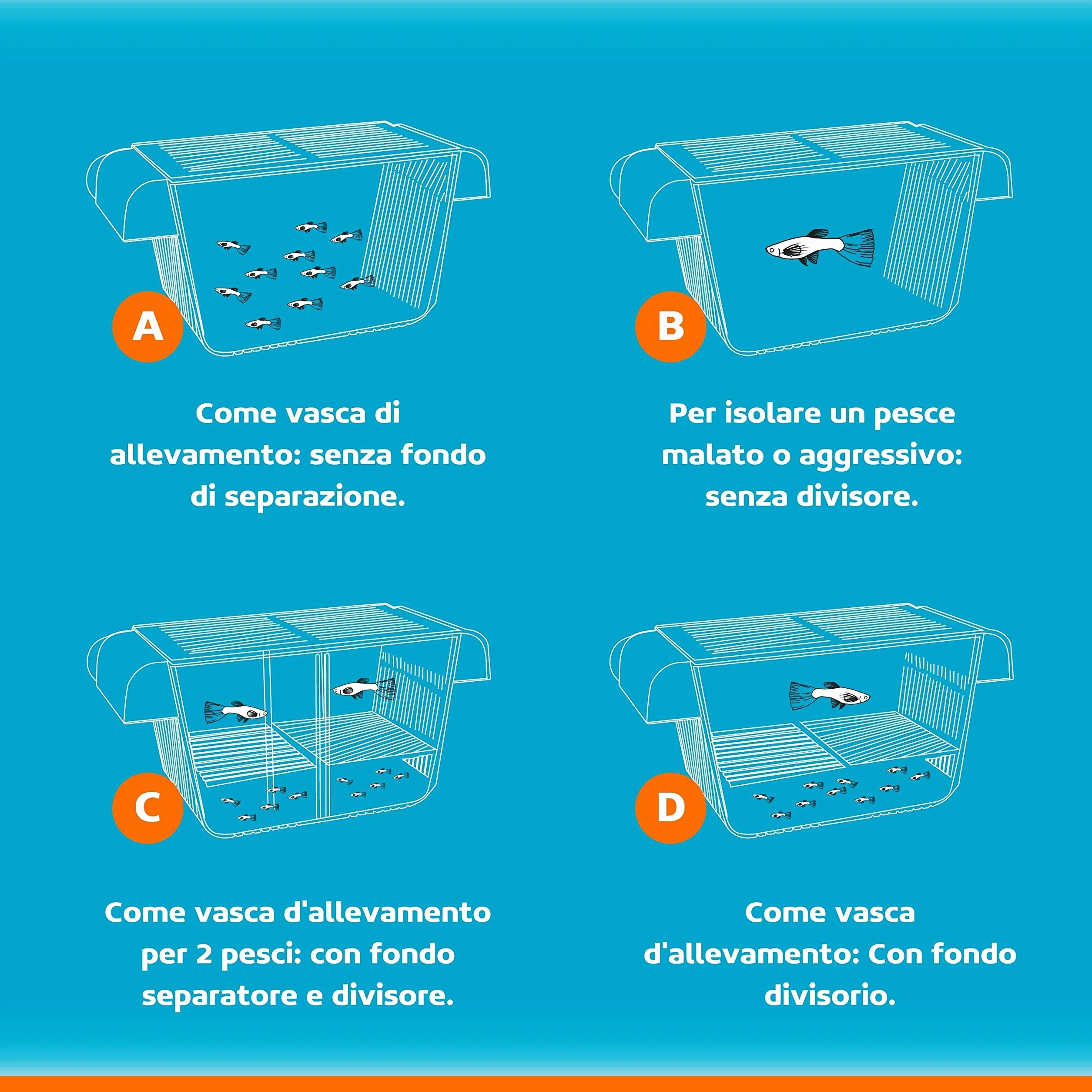 A

Come vasca di allevamento: senza fondo di separazione.

B

Per isolare un pesce malato o aggressivo: senza divisore.

C

Come vasca d'allevamento per 2 pesci: con fondo separatore e divisore.

D

Come vasca d'allevamento: Con fondo divisorio.