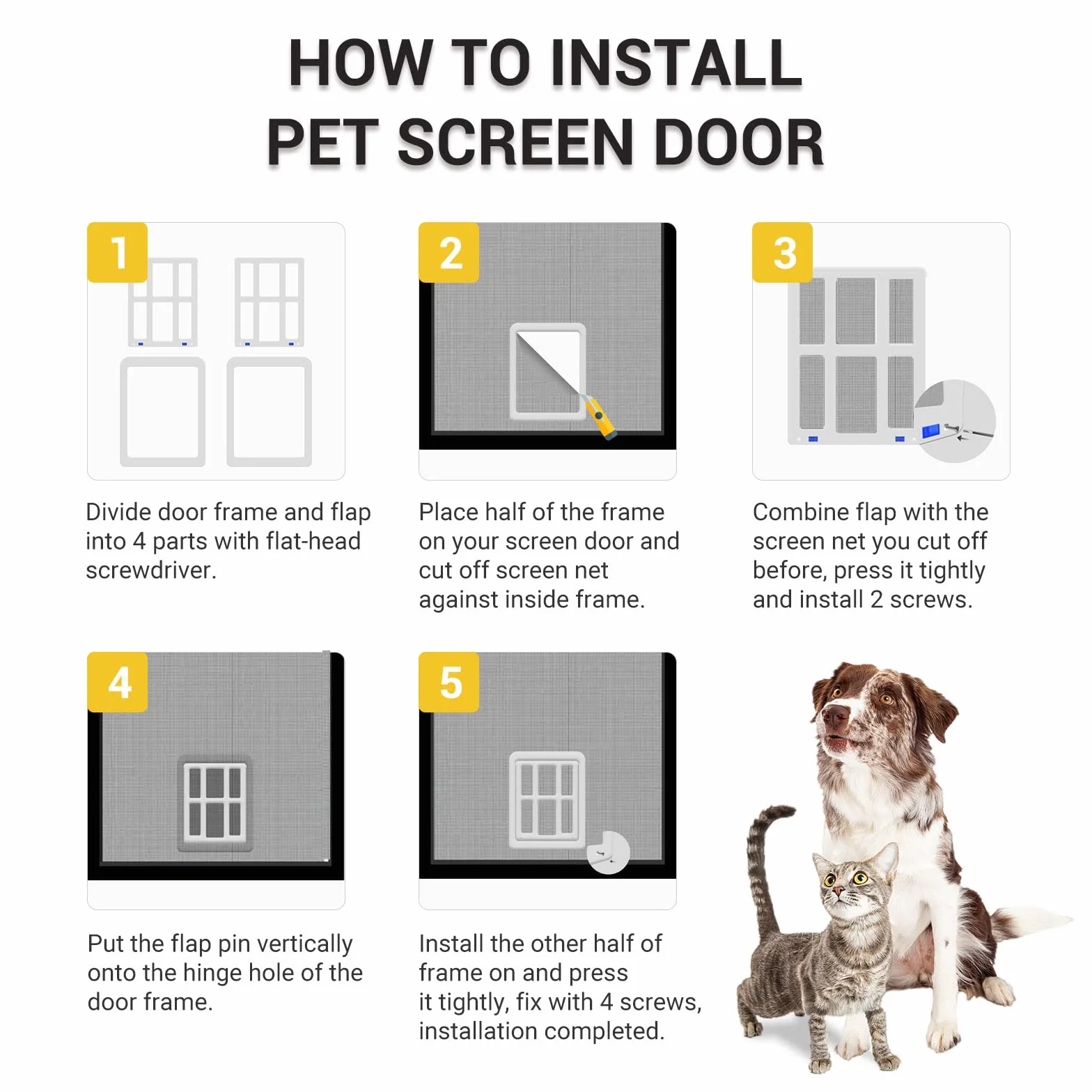 HOW TO INSTALL
PET SCREEN DOOR

1

Divide door frame and flap into 4 parts with flat-head screwdriver.

2

Place half of the frame on your screen door and cut off screen net against inside frame.

3

Combine flap with the screen net you cut off before, press it tightly and install 2 screws.

4

Put the flap pin vertically onto the hinge hole of the door frame.

5

Install the other half of frame on and press it tightly, fix with 4 screws, installation completed.