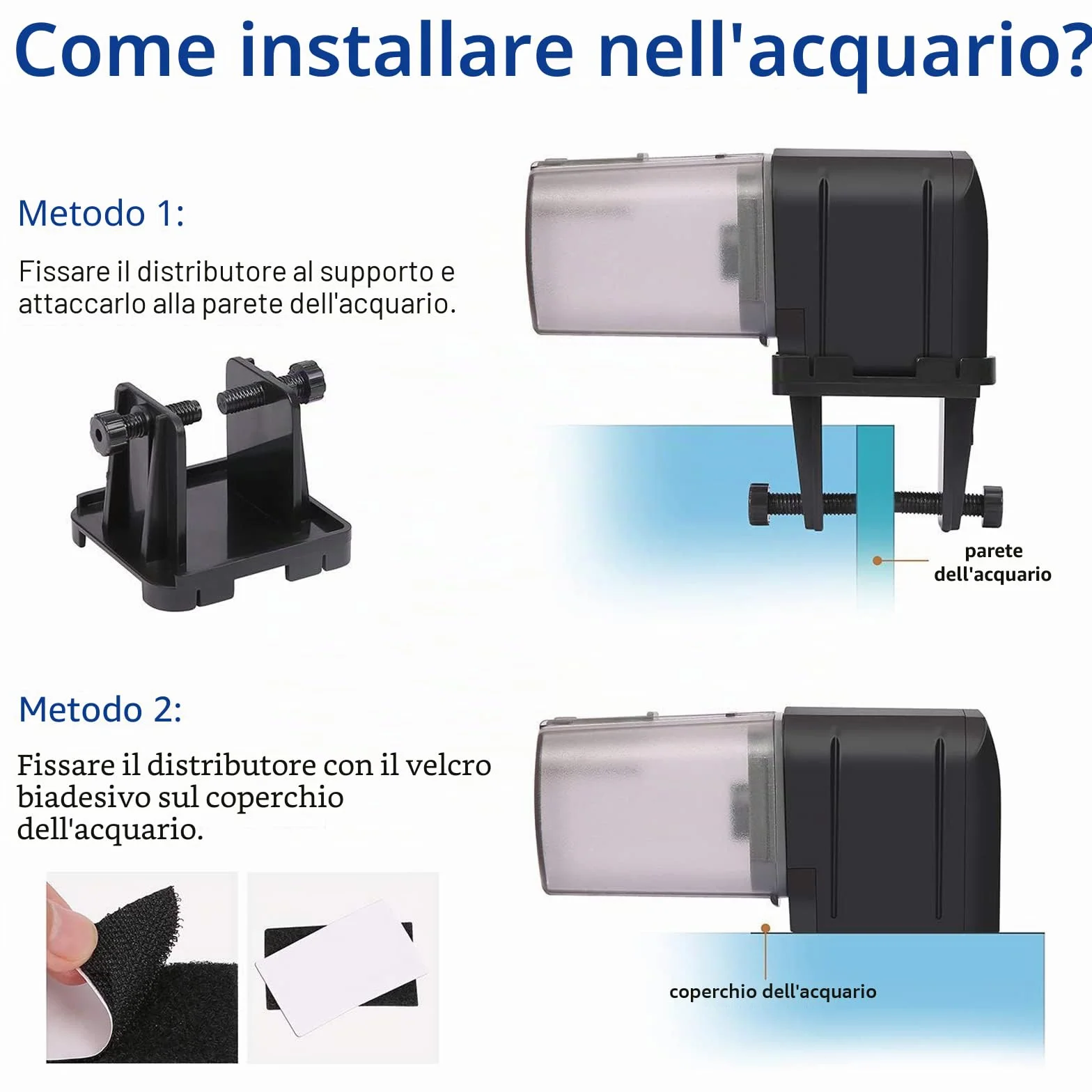 Come installare nell'acquario?

Metodo 1:

Fissare il distributore al supporto e attaccarlo alla parete dell'acquario.

parete dell'acquario

Metodo 2:

Fissare il distributore con il velcro biadesivo sul coperchio dell'acquario.

coperchio dell'acquario